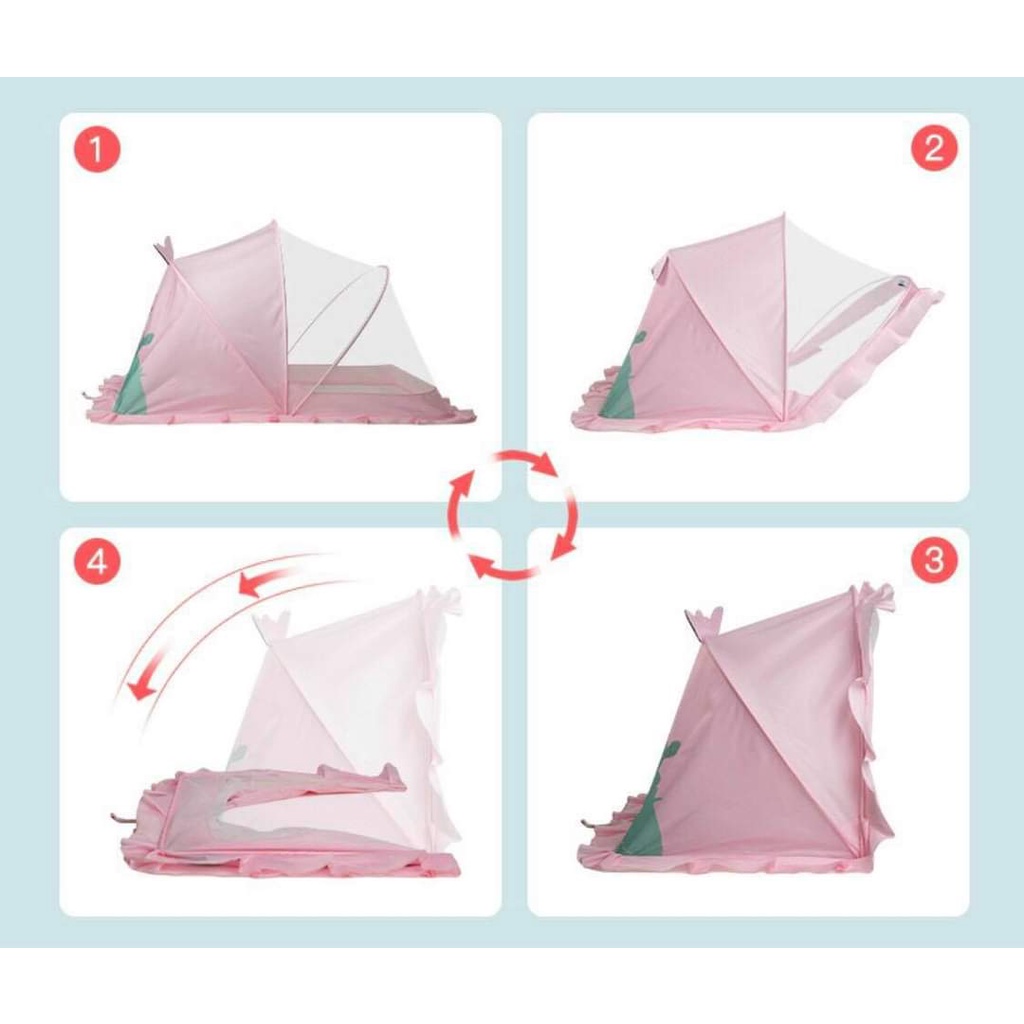 1

2

4

3