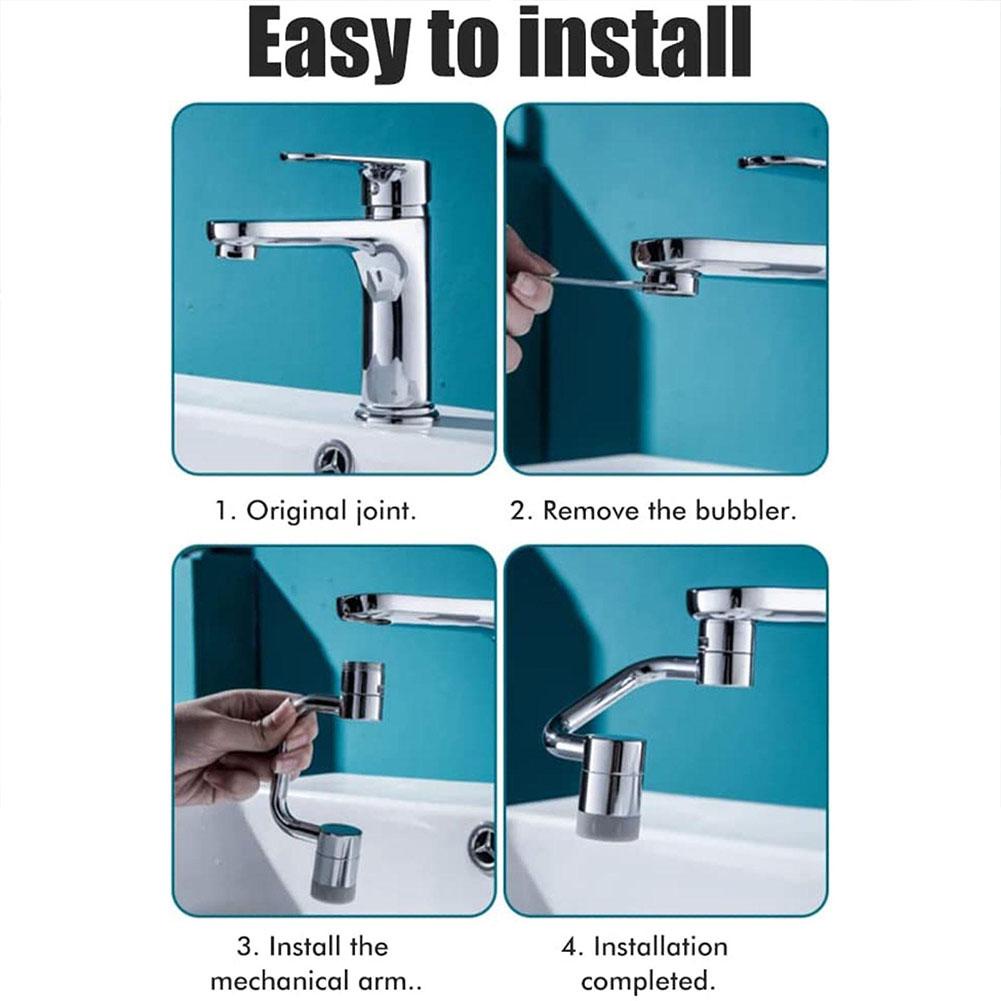 Easy to install

1. Original joint.

2. Remove the bubbler.

3. Install the mechanical arm..

4. Installation completed.