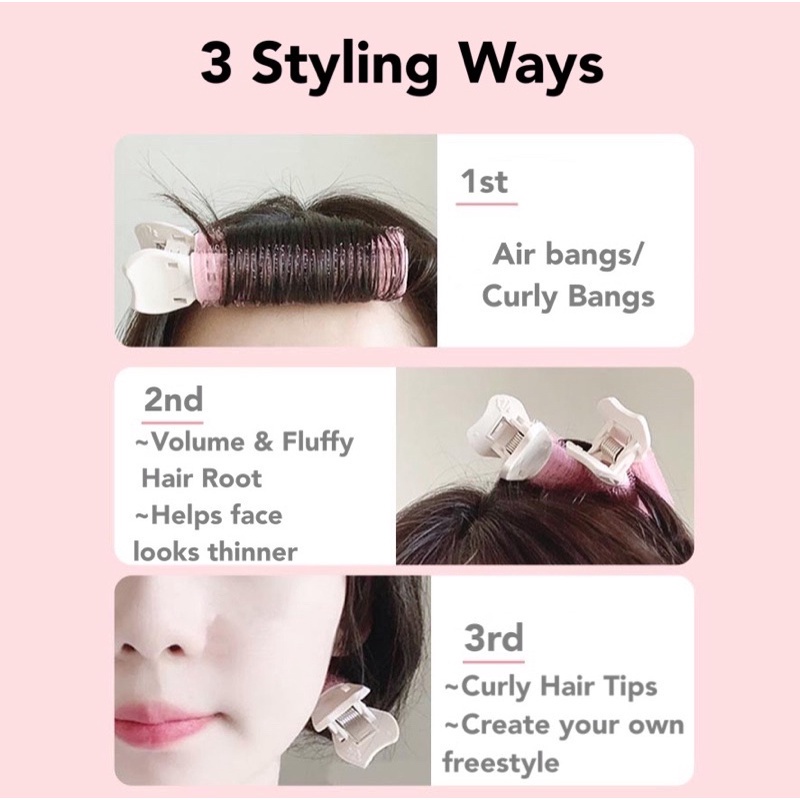 3 Styling Ways

1st

Air bangs/
Curly Bangs

2nd

~Volume & Fluffy Hair Root
~Helps face looks thinner

3rd

~Curly Hair Tips
~Create your own freestyle