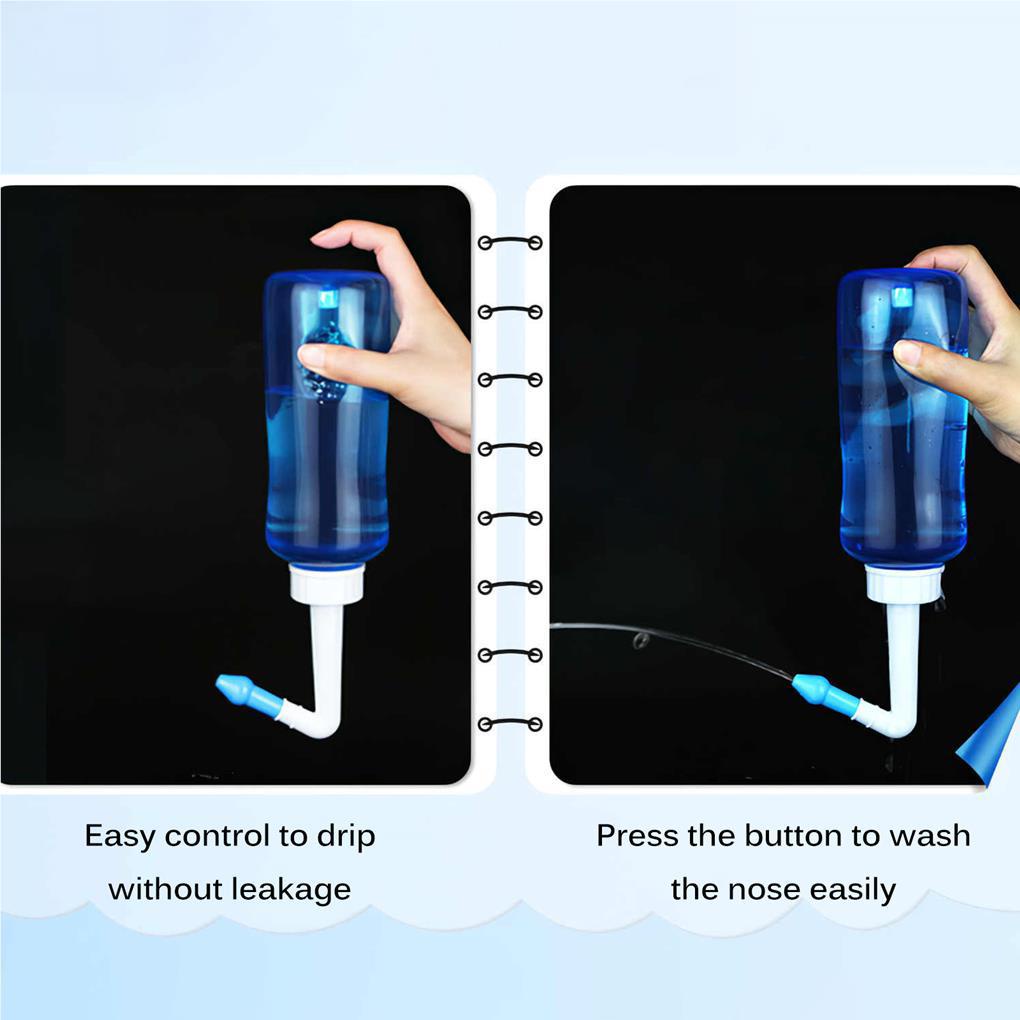 Easy control to drip without leakage

Press the button to wash the nose easily