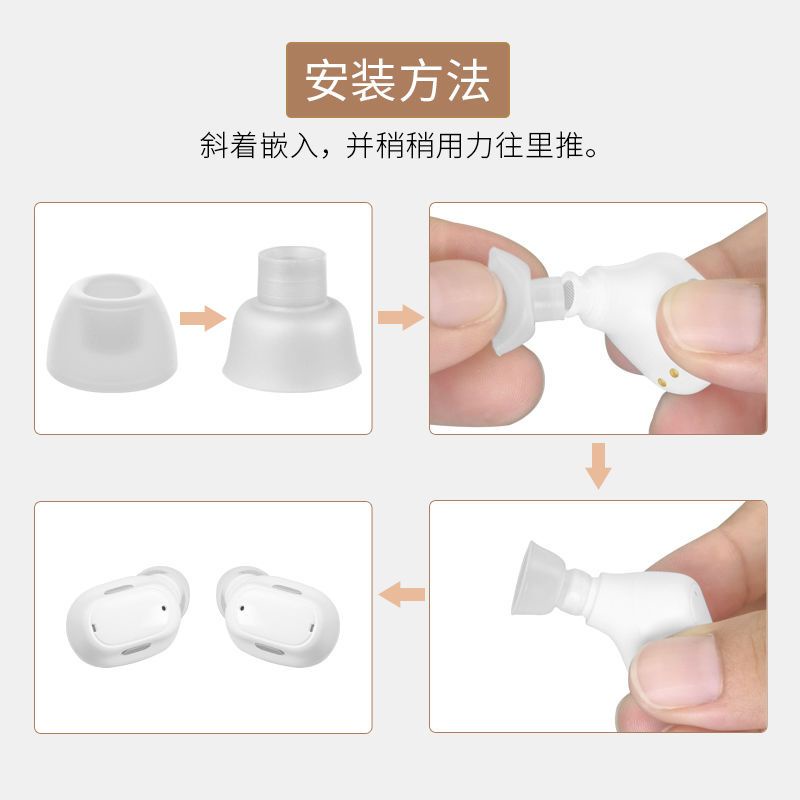 安装方法

斜着嵌入，并稍稍用力往里推。