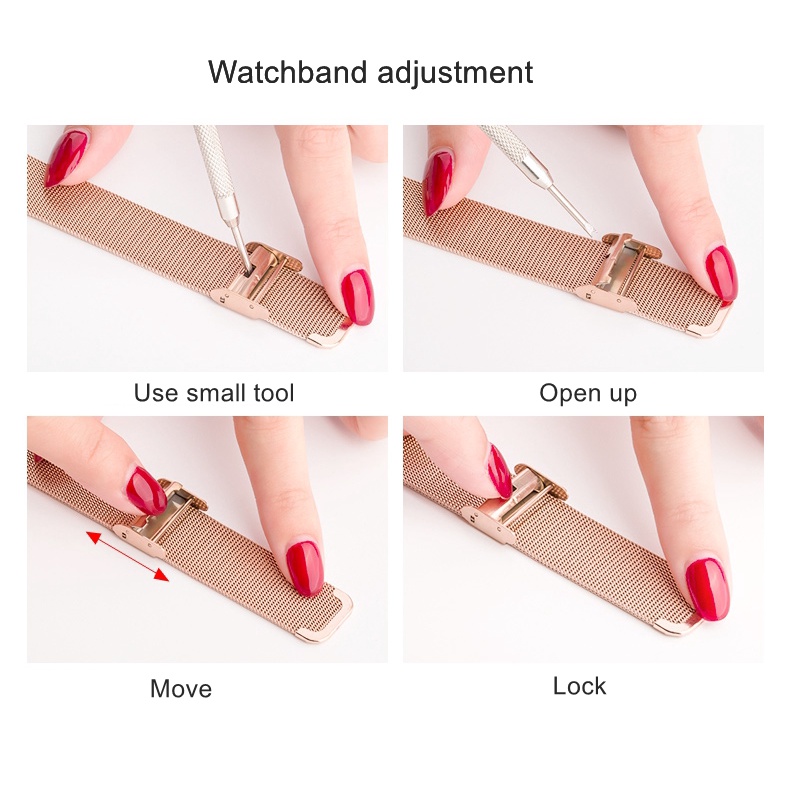 Watchband adjustment

Use small tool

Open up

Move

Lock