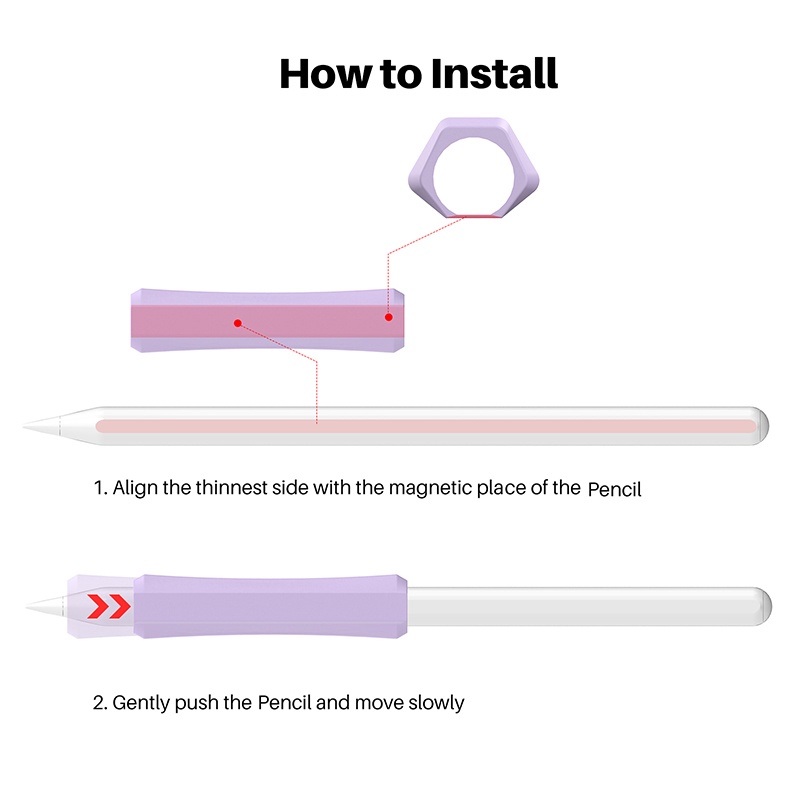 How to Install

1. Align the thinnest side with the magnetic place of the Pencil

2. Gently push the Pencil and move slowly