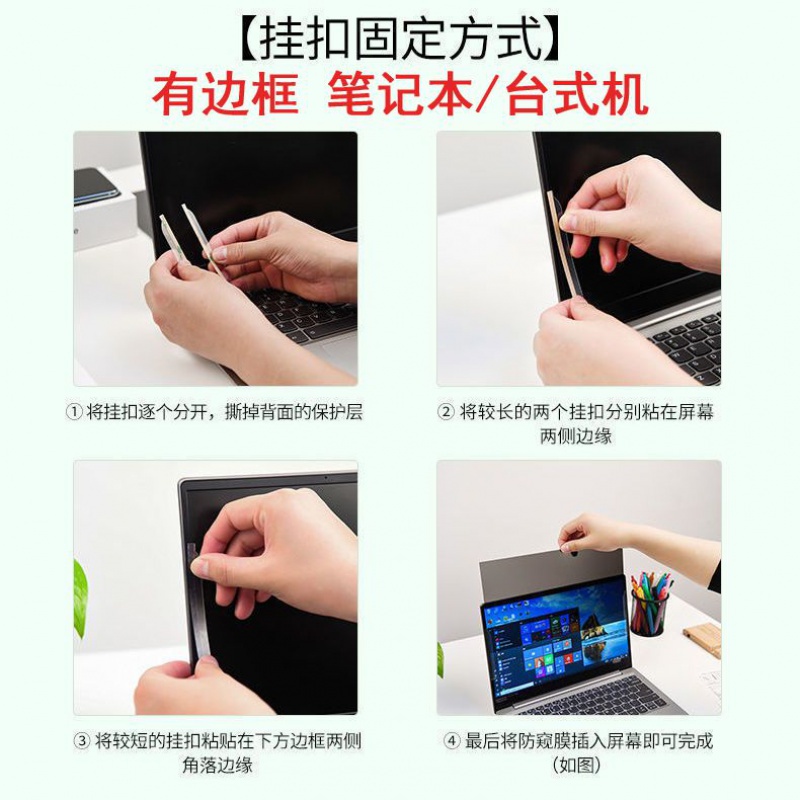 【挂扣固定方式】
有边框 笔记本/台式机

① 将挂扣逐个分开，撕掉背面的保护层

② 将较长的两个挂扣分别粘在屏幕两侧边缘

③ 将较短的挂扣粘贴在下方边框两侧角落边缘

④ 最后将防窥膜插入屏幕即可完成（如图）