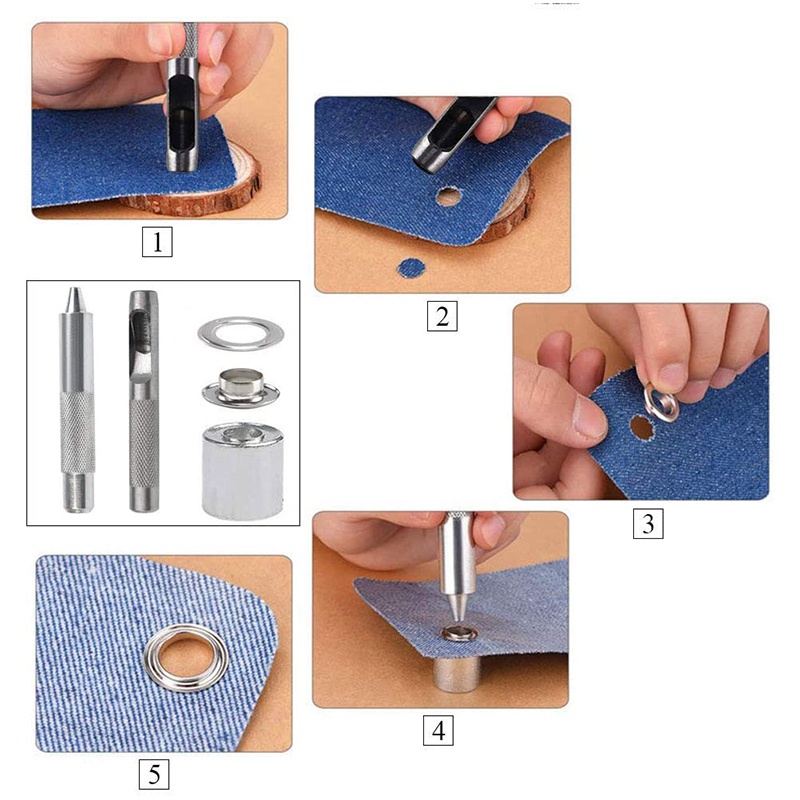 1

2

3

4

5