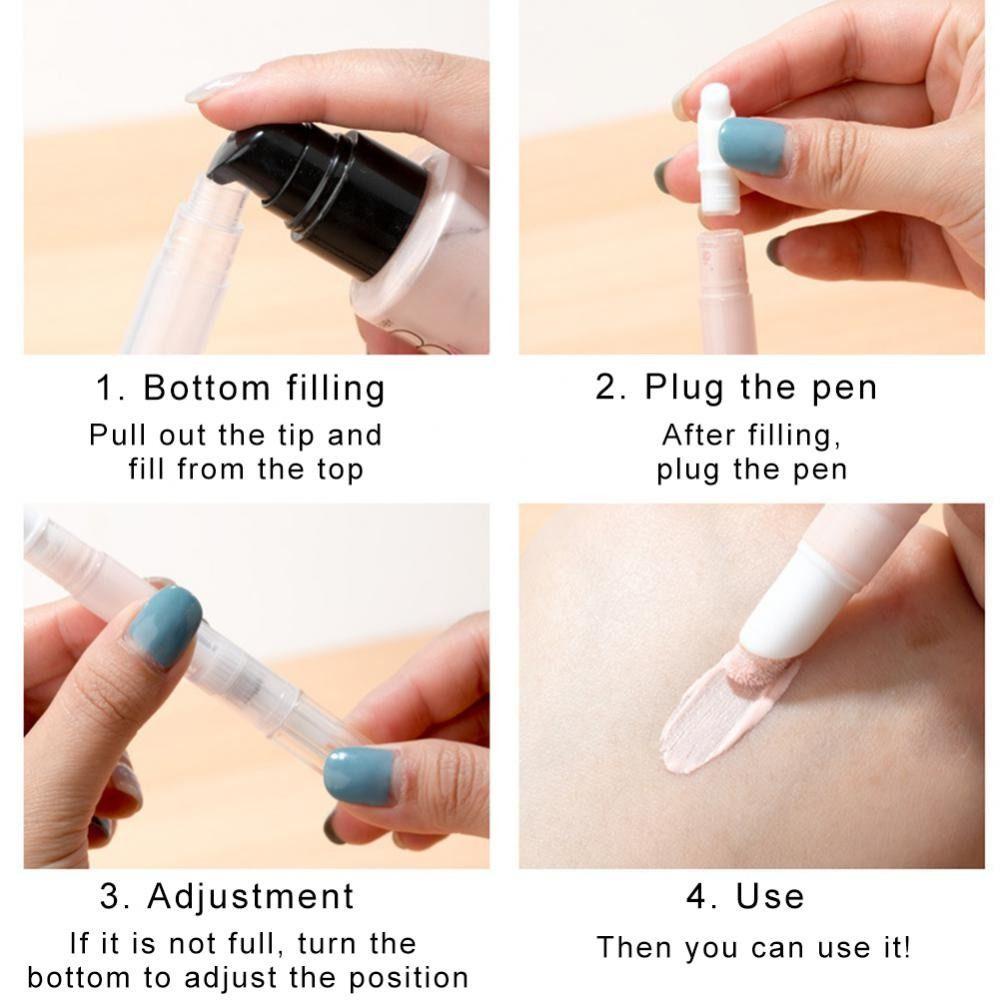 1. Bottom filling
Pull out the tip and fill from the top

2. Plug the pen
After filling, plug the pen

3. Adjustment
If it is not full, turn the bottom to adjust the position

4. Use
Then you can use it!