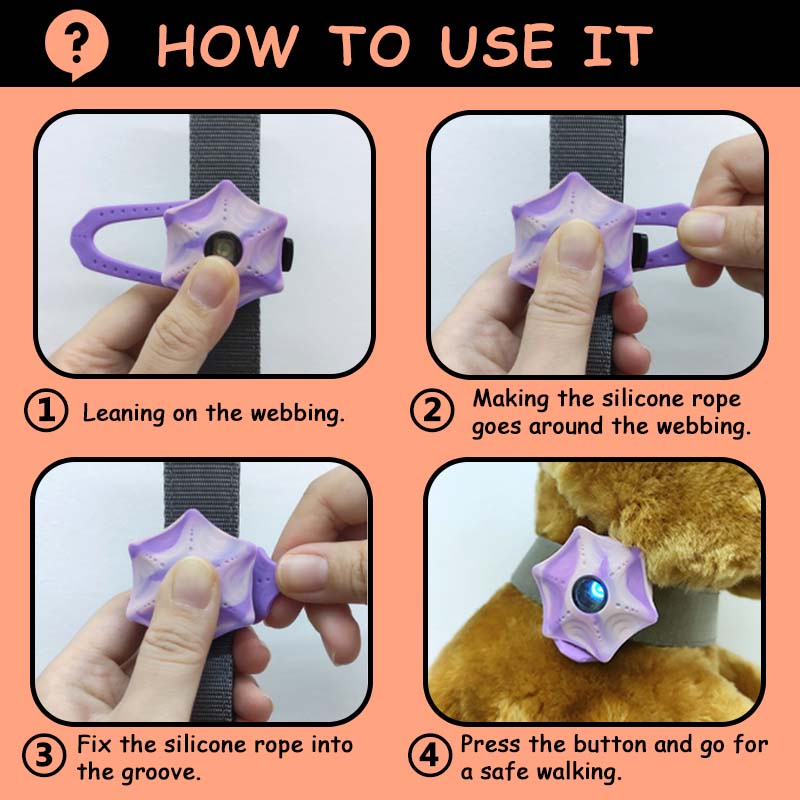 ? HOW TO USE IT

1 Leaning on the webbing.

2 Making the silicone rope goes around the webbing.

3 Fix the silicone rope into the groove.

4 Press the button and go for a safe walking.