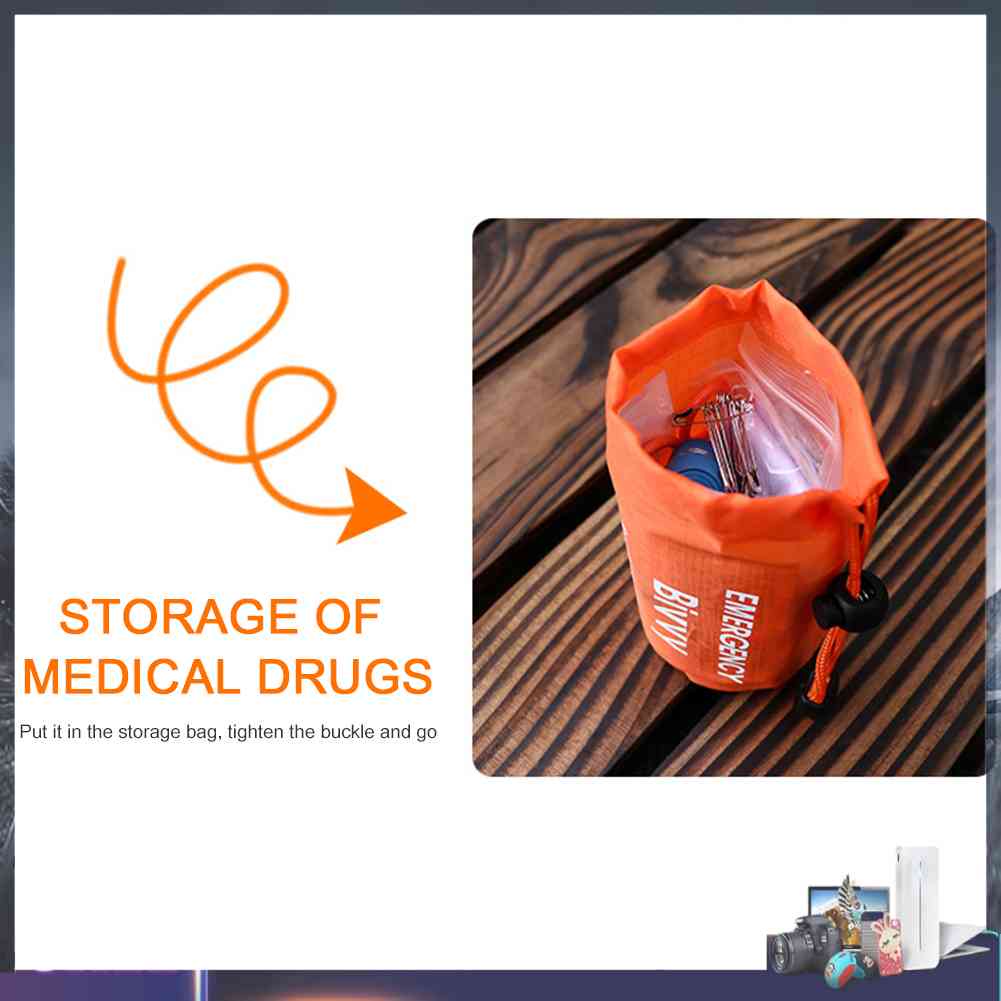 STORAGE OF MEDICAL DRUGS

Put it in the storage bag, tighten the buckle and go

EMERGENCY

Bivvy