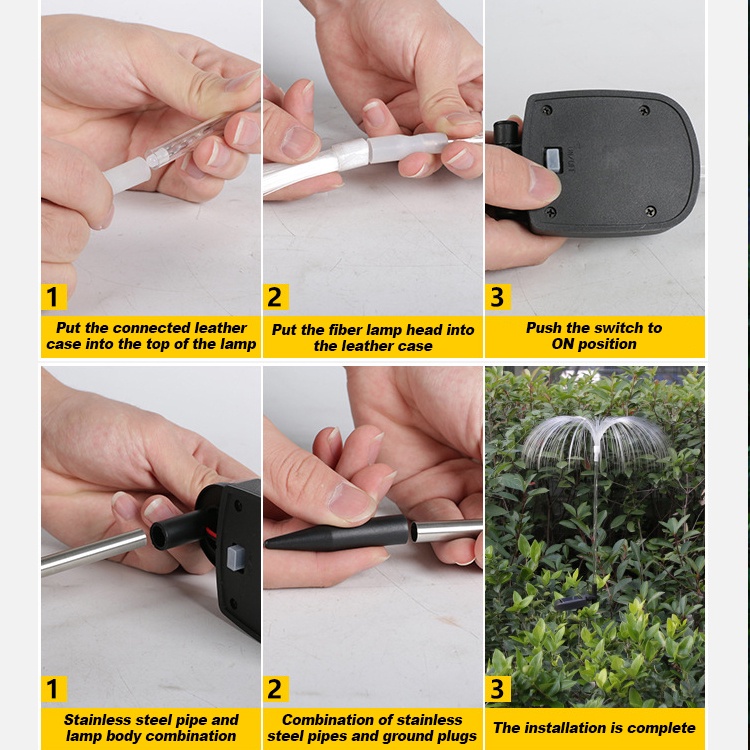 1
Put the connected leather case into the top of the lamp

2
Put the fiber lamp head into the leather case

3
Push the switch to ON position

1
Stainless steel pipe and lamp body combination

2
Combination of stainless steel pipes and ground plugs

3
The installation is complete