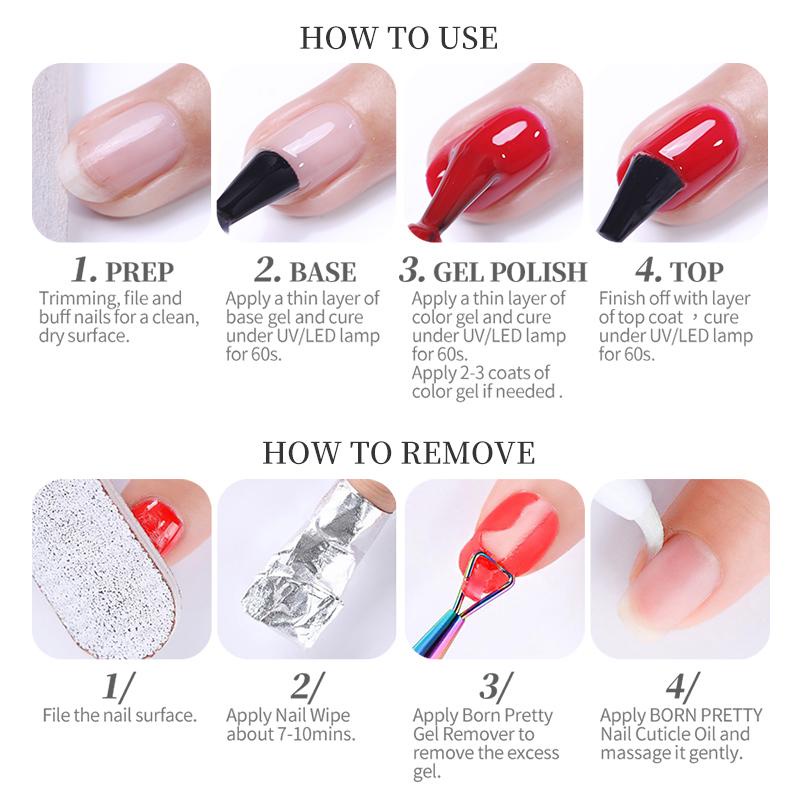 HOW TO USE

1. PREP
Trimming, file and buff nails for a clean, dry surface.

2. BASE
Apply a thin layer of base gel and cure under UV/LED lamp for 60s.

3. GEL POLISH
Apply a thin layer of color gel and cure under UV/LED lamp for 60s.
Apply 2-3 coats of color gel if needed .

4. TOP
Finish off with layer of top coat ，cure under UV/LED lamp for 60s.

HOW TO REMOVE

1/
File the nail surface.

2/
Apply Nail Wipe about 7-10mins.

3/
Apply Born Pretty Gel Remover to remove the excess gel.

4/
Apply BORN PRETTY Nail Cuticle Oil and massage it gently.