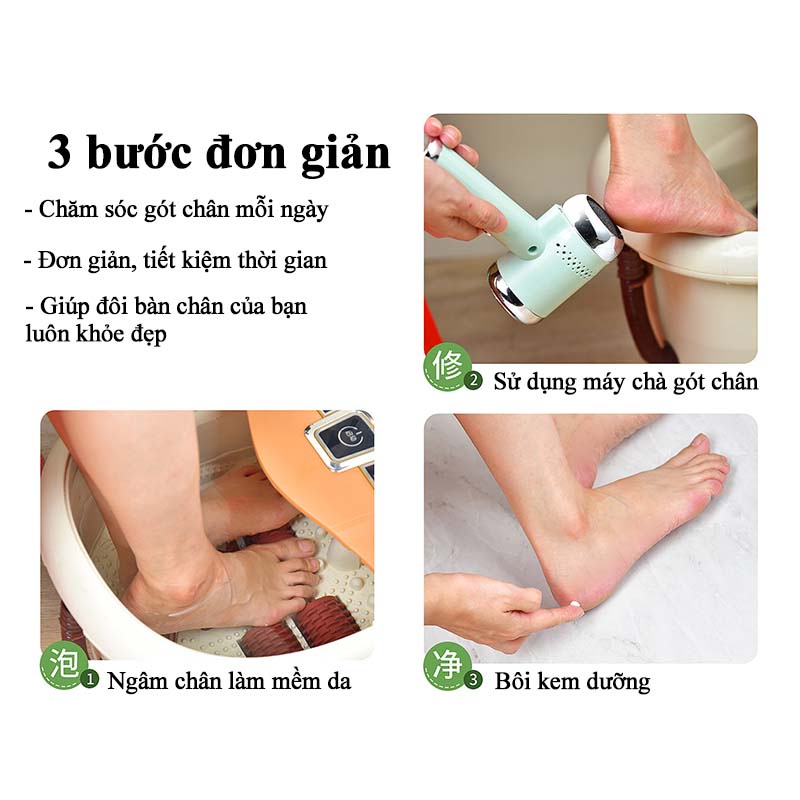 3 bước đơn giản

- Chăm sóc gót chân mỗi ngày

- Đơn giản, tiết kiệm thời gian

- Giúp đôi bàn chân của bạn luôn khỏe đẹp

修 2 Sử dụng máy chà gót chân

泡 1 Ngâm chân làm mềm da

净 3 Bôi kem dưỡng