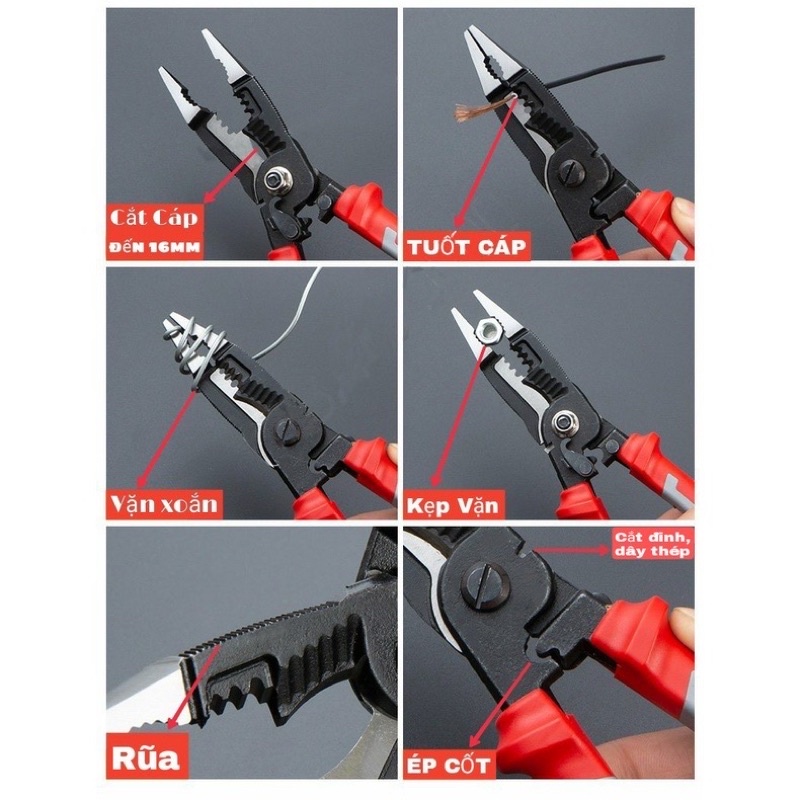 Cắt Cáp
ĐẾN 16MM

TUỐT CÁP

Vặn xoắn

Kẹp Vặn

Rũa

Cắt đinh, dây thép

ÉP CỐT