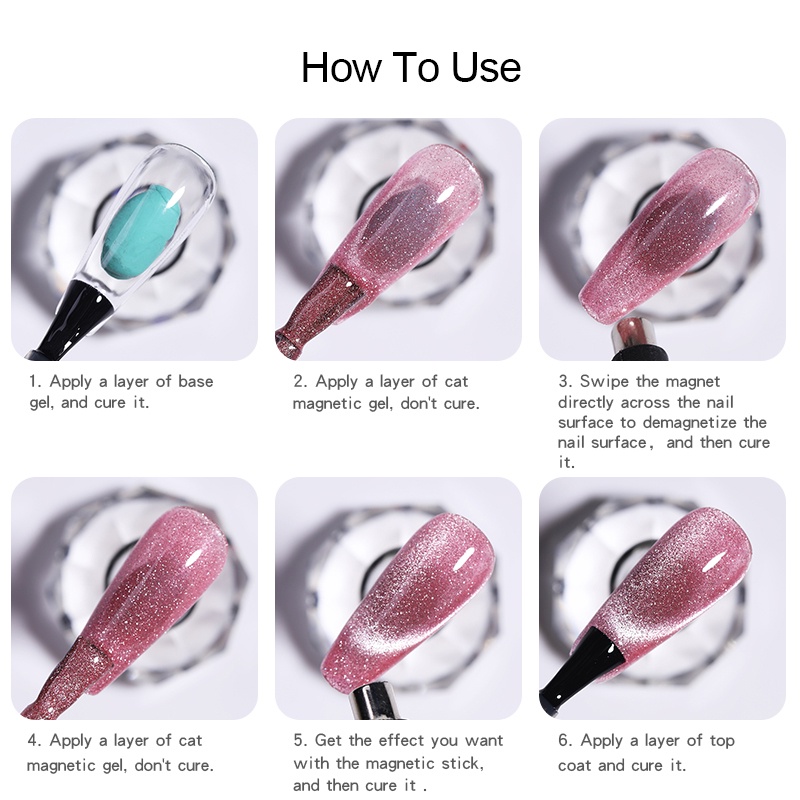 How To Use

1. Apply a layer of base gel, and cure it.

2. Apply a layer of cat magnetic gel, don't cure.

3. Swipe the magnet directly across the nail surface to demagnetize the nail surface， and then cure it.

4. Apply a layer of cat magnetic gel, don't cure.

5. Get the effect you want with the magnetic stick, and then cure it .

6. Apply a layer of top coat and cure it.