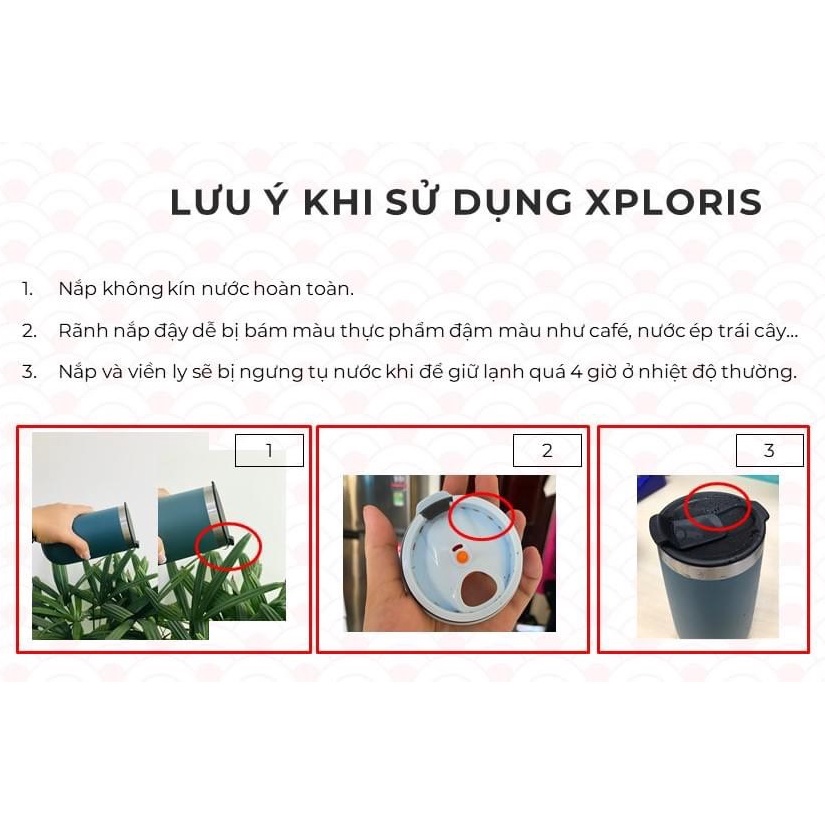 LƯU Ý KHI SỬ DỤNG XPLORIS

1. Nắp không kín nước hoàn toàn.

2. Rãnh nắp đậy dễ bị bám màu thực phẩm đậm màu như café, nước ép trái cây...

3. Nắp và viền ly sẽ bị ngưng tụ nước khi để giữ lạnh quá 4 giờ ở nhiệt độ thường.

1

2

3