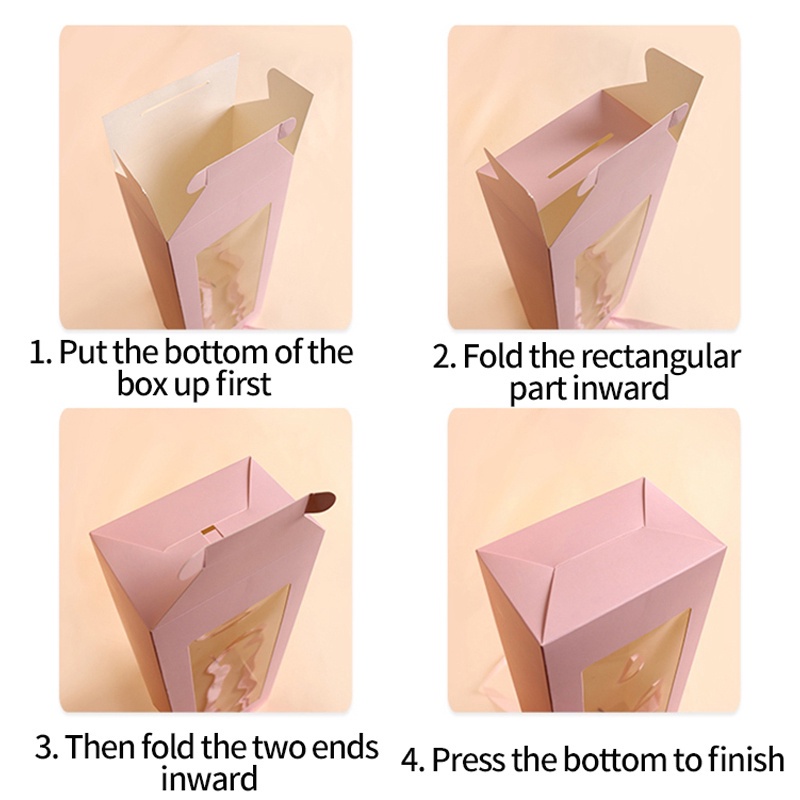 1. Put the bottom of the box up first

2. Fold the rectangular part inward

3. Then fold the two ends inward

4. Press the bottom to finish