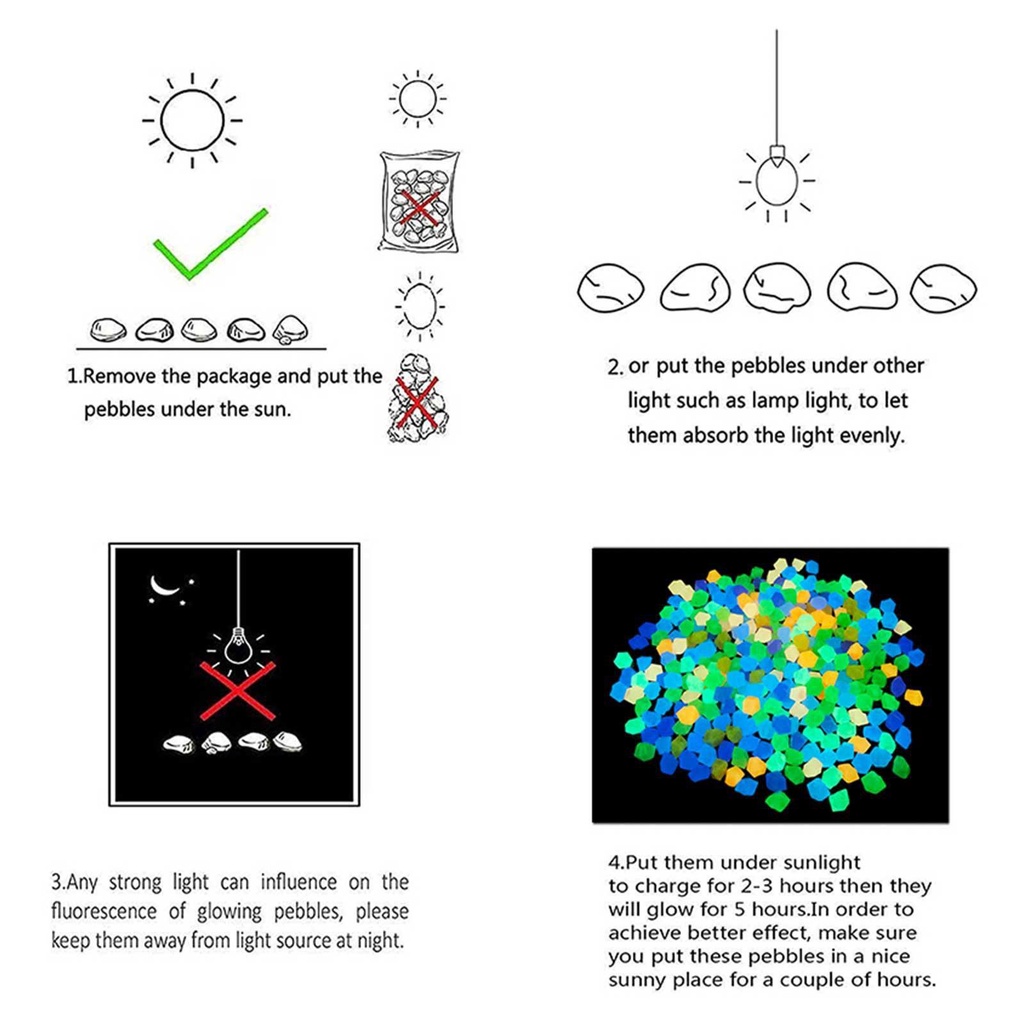 1.Remove the package and put the pebbles under the sun.

2. or put the pebbles under other light such as lamp light, to let them absorb the light evenly.

3.Any strong light can influence on the fluorescence of glowing pebbles, please keep them away from light source at night.

4.Put them under sunlight to charge for 2-3 hours then they will glow for 5 hours.In order to achieve better effect, make sure you put these pebbles in a nice sunny place for a couple of hours.