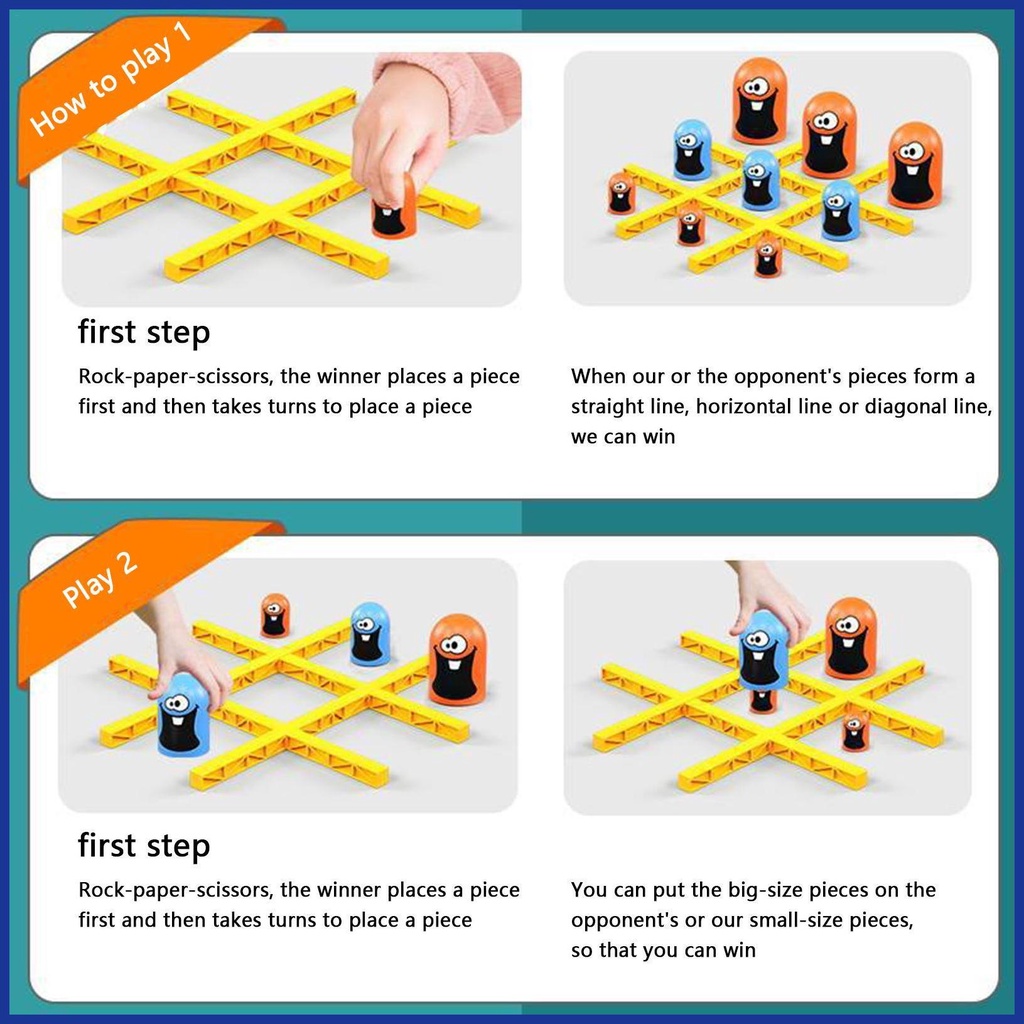 How to play 1

first step

Rock-paper-scissors, the winner places a piece first and then takes turns to place a piece

When our or the opponent's pieces form a straight line, horizontal line or diagonal line, we can win

Play 2

first step

Rock-paper-scissors, the winner places a piece first and then takes turns to place a piece

You can put the big-size pieces on the opponent's or our small-size pieces, so that you can win