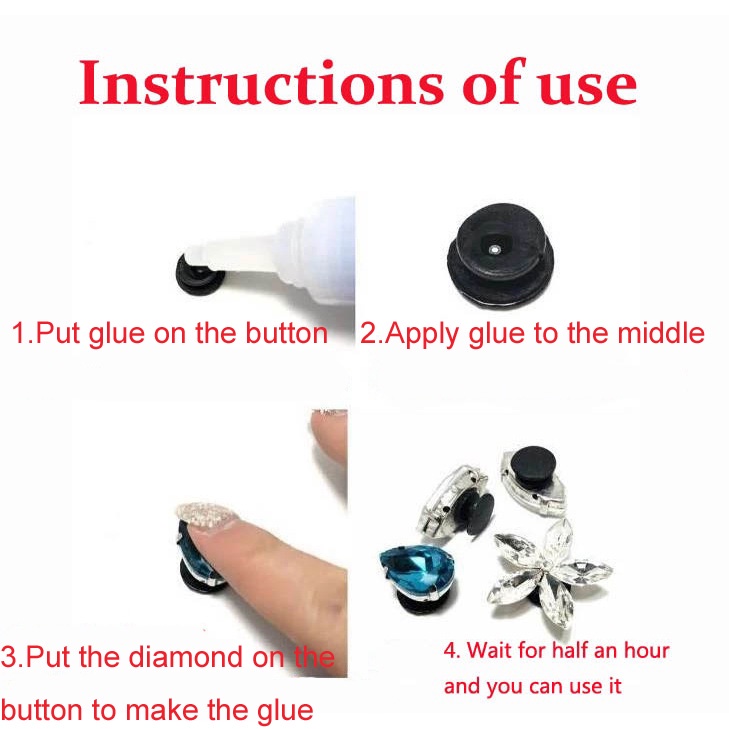 Instructions of use

1.Put glue on the button

2.Apply glue to the middle

3.Put the diamond on the button to make the glue

4. Wait for half an hour and you can use it