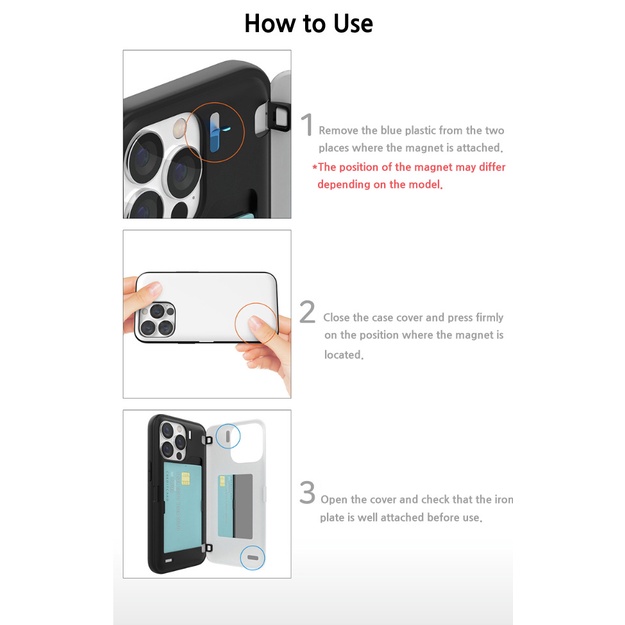 How to Use

1 Remove the blue plastic from the two places where the magnet is attached.

*The position of the magnet may differ depending on the model.

2 Close the case cover and press firmly on the position where the magnet is located.

3 Open the cover and check that the iron plate is well attached before use.