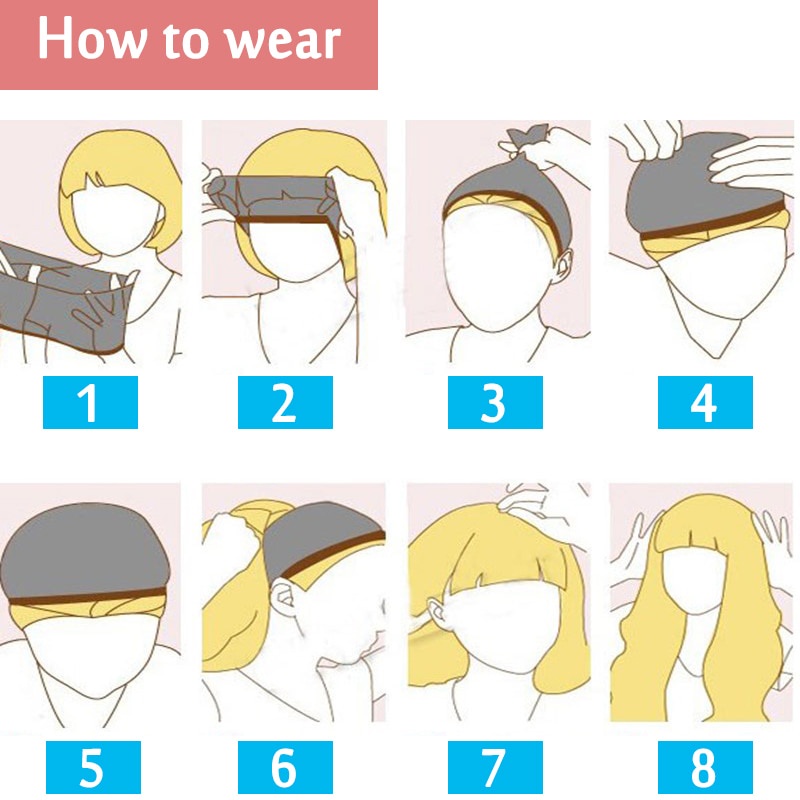 How to wear

1

2

3

4

5

6

7

8