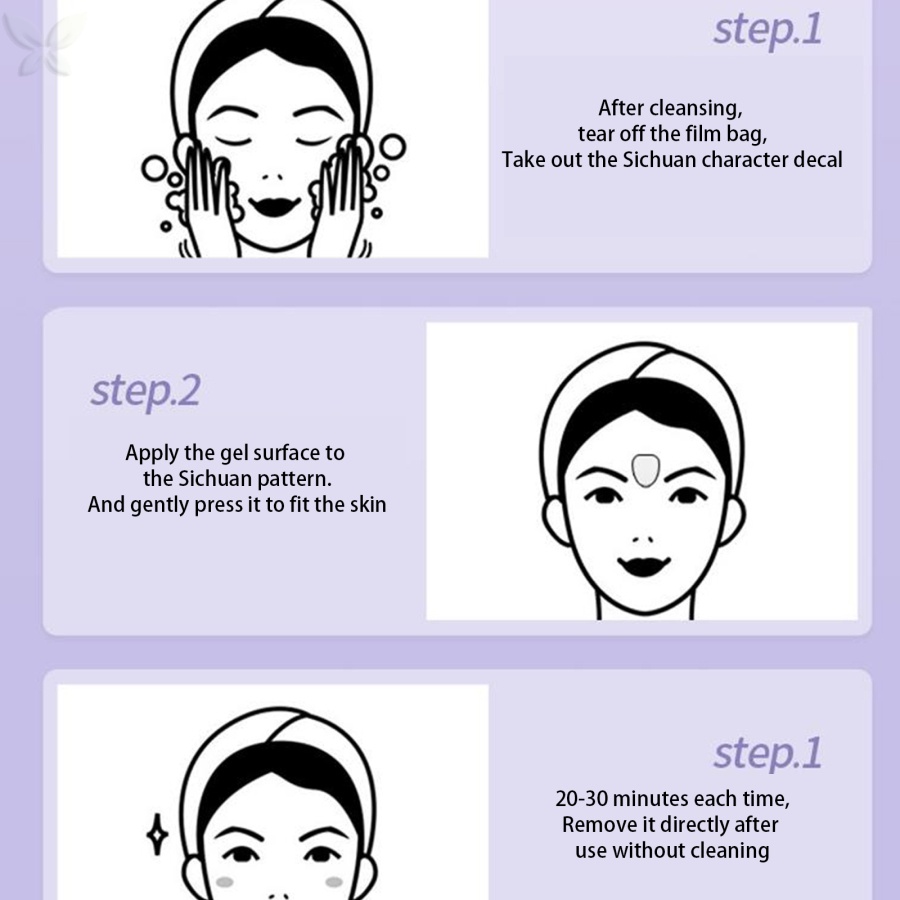 step.1

After cleansing, tear off the film bag, Take out the Sichuan character decal

step.2

Apply the gel surface to the Sichuan pattern. And gently press it to fit the skin

step.1

20-30 minutes each time, Remove it directly after use without cleaning