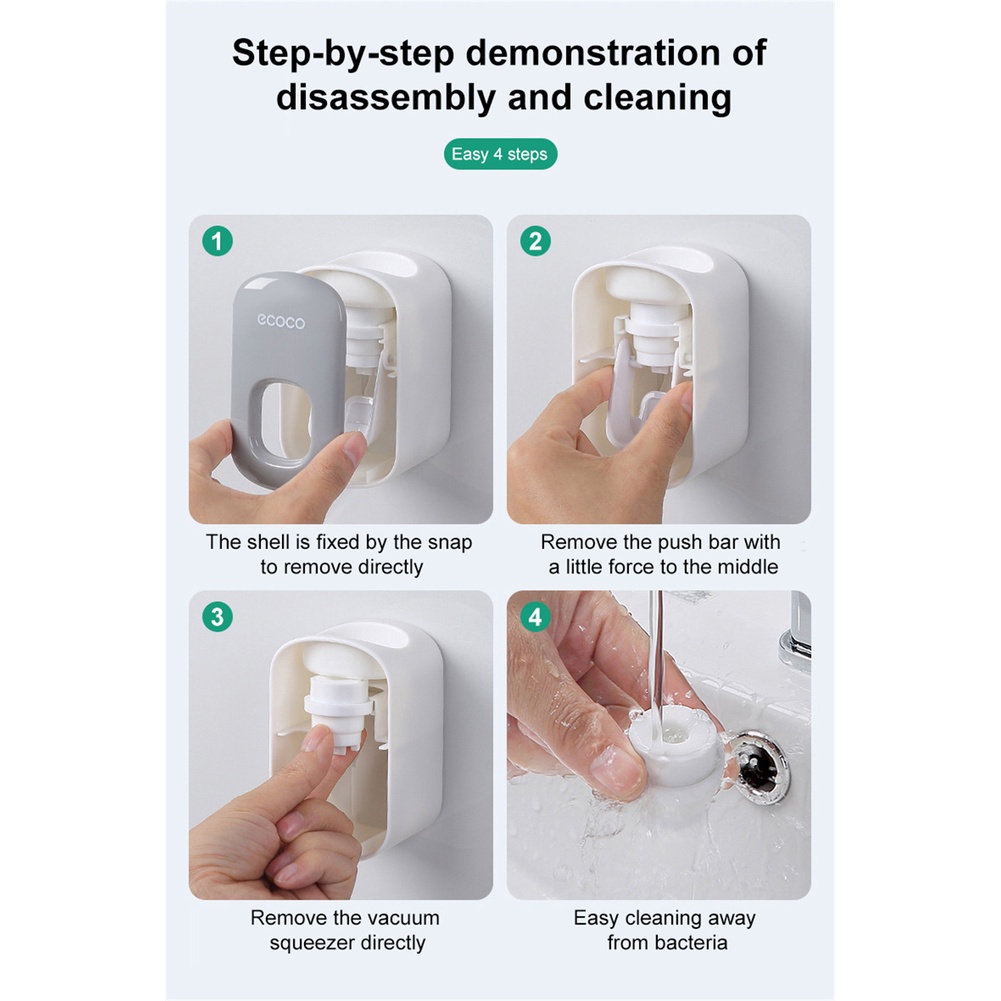 Step-by-step demonstration of disassembly and cleaning

Easy 4 steps

1

ecoco

The shell is fixed by the snap to remove directly

2

Remove the push bar with a little force to the middle

3

Remove the vacuum squeezer directly

4

Easy cleaning away from bacteria