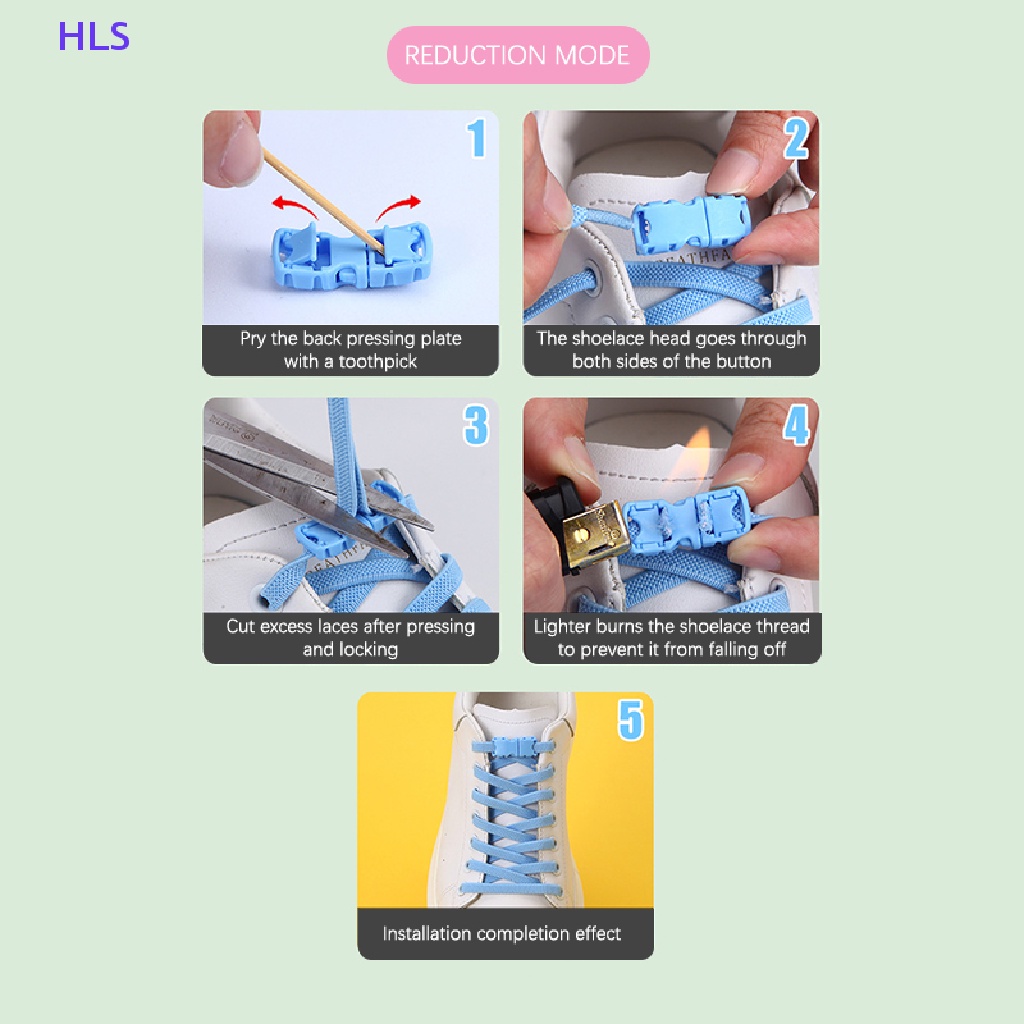 HLS

REDUCTION MODE

1
Pry the back pressing plate with a toothpick

2
The shoelace head goes through both sides of the button

3
Cut excess laces after pressing and locking

4
Lighter burns the shoelace thread to prevent it from falling off

5
Installation completion effect