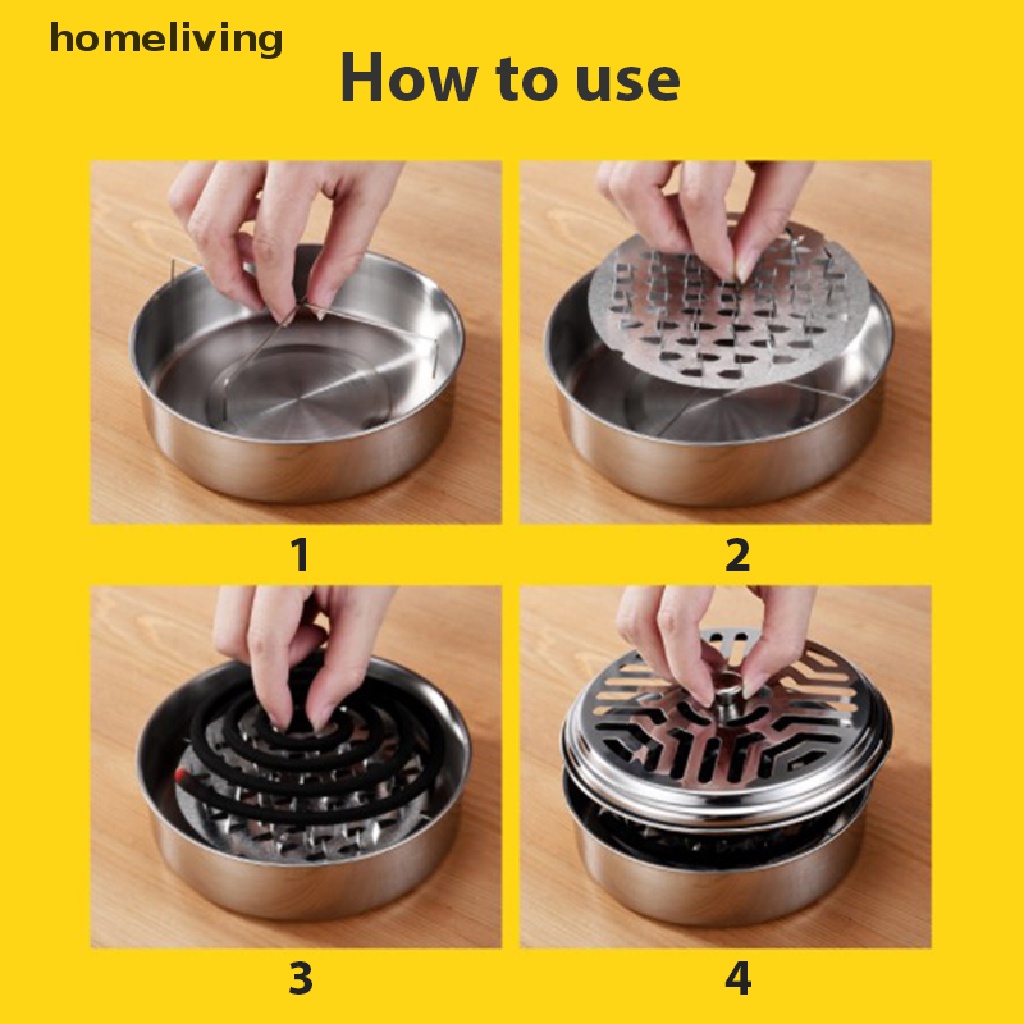 homeliving

How to use

1

2

3

4