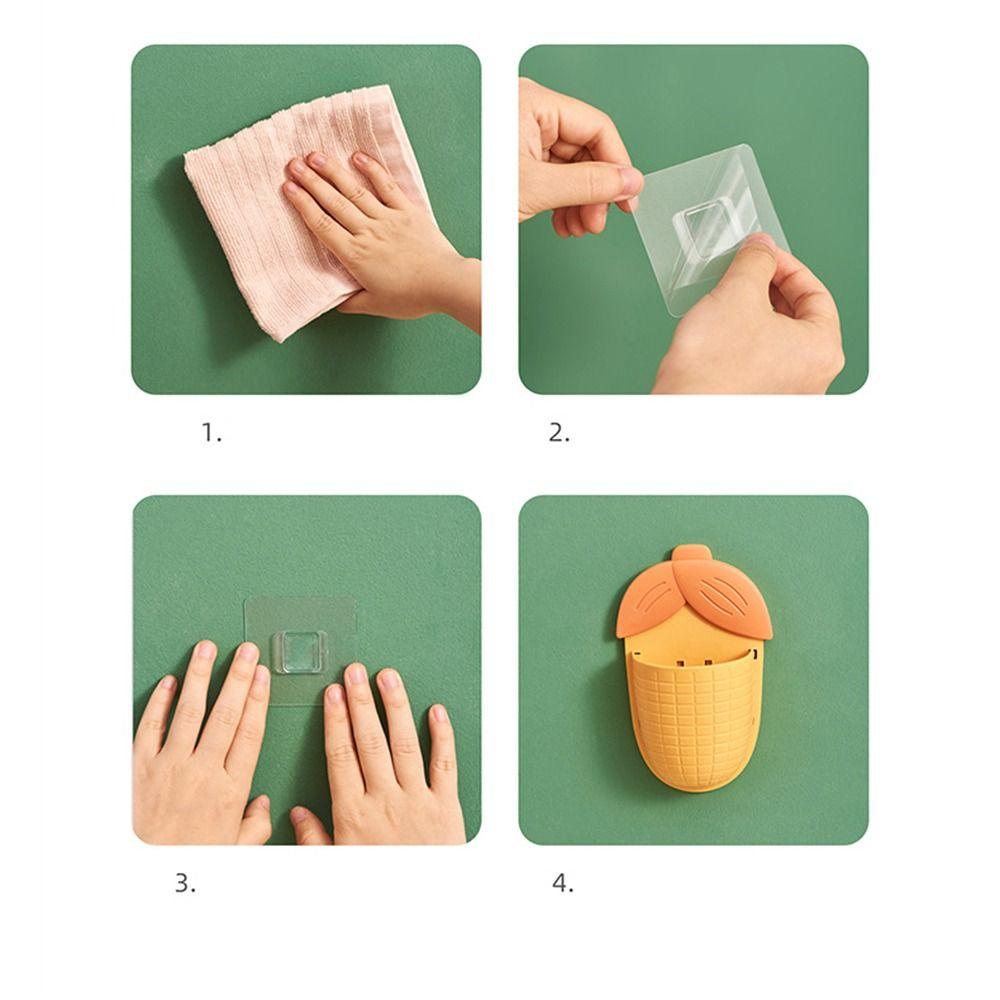 1.

2.

3.

4.