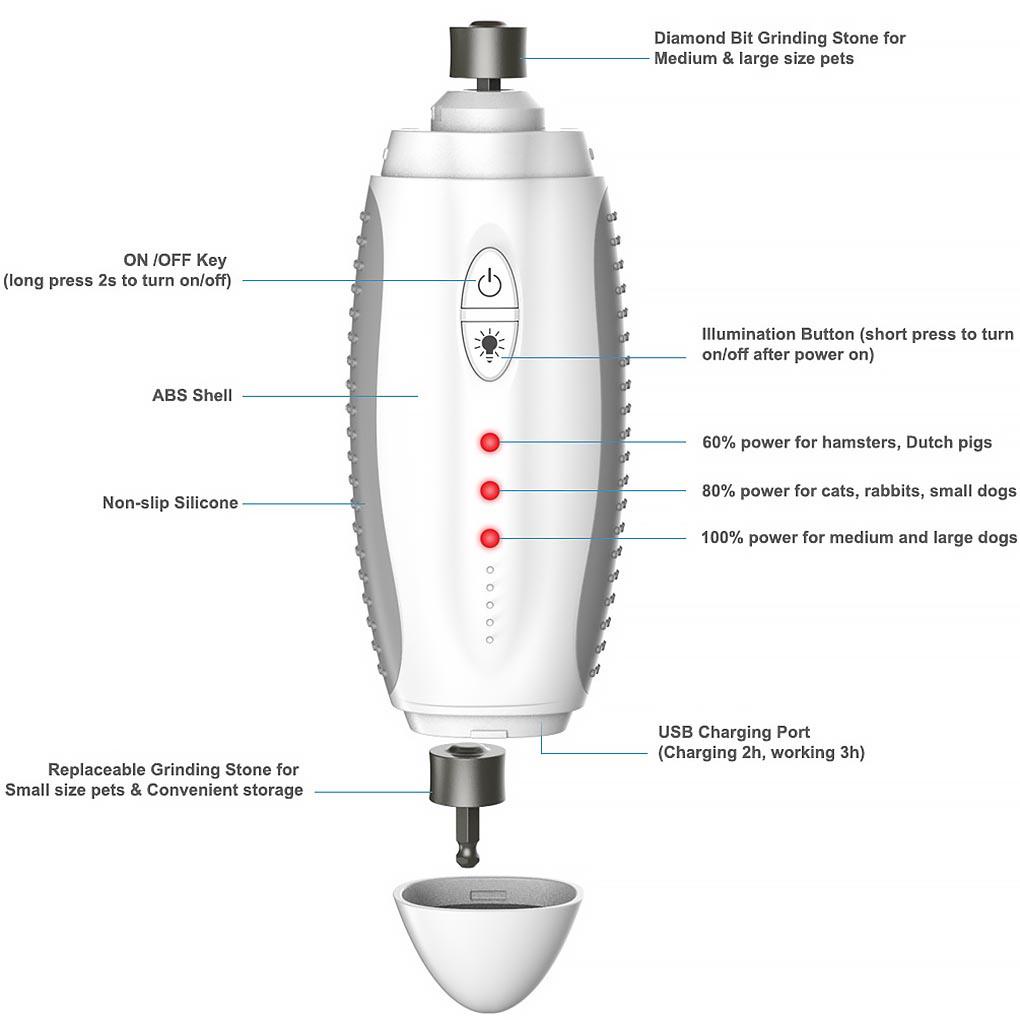 Diamond Bit Grinding Stone for Medium & large size pets

ON /OFF Key
(long press 2s to turn on/off)

Illumination Button (short press to turn on/off after power on)

ABS Shell

60% power for hamsters, Dutch pigs

Non-slip Silicone

80% power for cats, rabbits, small dogs

100% power for medium and large dogs

USB Charging Port
(Charging 2h, working 3h)

Replaceable Grinding Stone for Small size pets & Convenient storage