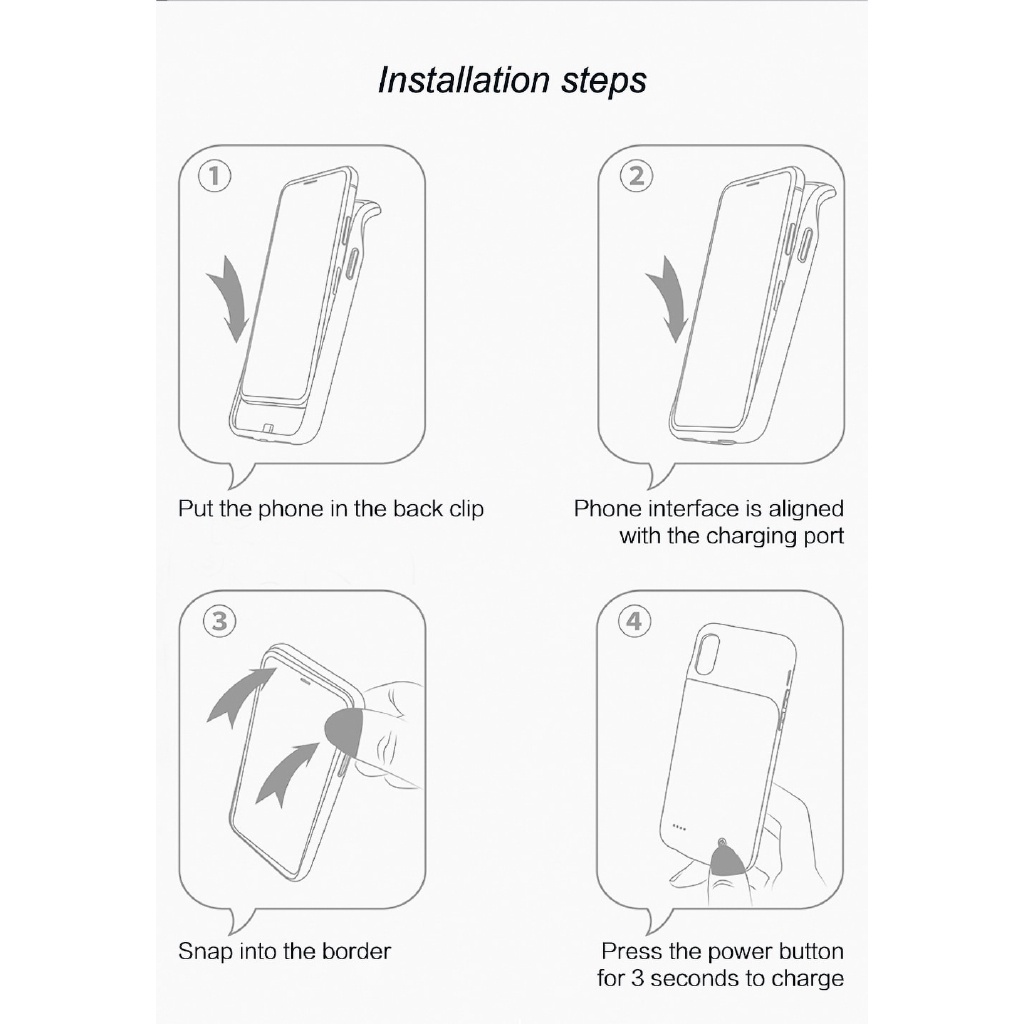 Installation steps

1

Put the phone in the back clip

2

Phone interface is aligned with the charging port

3

Snap into the border

4

Press the power button for 3 seconds to charge