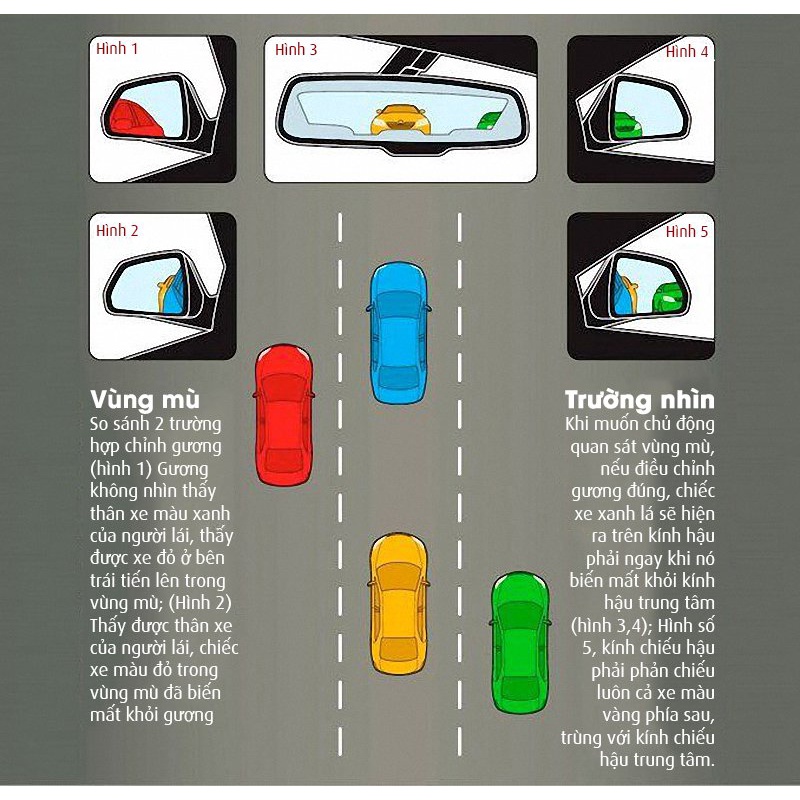 Hình 1

Hình 3

Hình 4

Hình 2

Hình 5

Vùng mù
So sánh 2 trường hợp chỉnh gương (hình 1) Gương không nhìn thấy thân xe màu xanh của người lái, thấy được xe đỏ ở bên trái tiến lên trong vùng mù; (Hình 2) Thấy được thân xe của người lái, chiếc xe màu đỏ trong vùng mù đã biến mất khỏi gương

Trường nhìn
Khi muốn chủ động quan sát vùng mù, nếu điều chỉnh gương đúng, chiếc xe xanh lá sẽ hiện ra trên kính hậu phải ngay khi nó biến mất khỏi kính hậu trung tâm (hình 3,4); Hình số 5, kính chiếu hậu phải phản chiếu luôn cả xe màu vàng phía sau, trùng với kính chiếu hậu trung tâm.