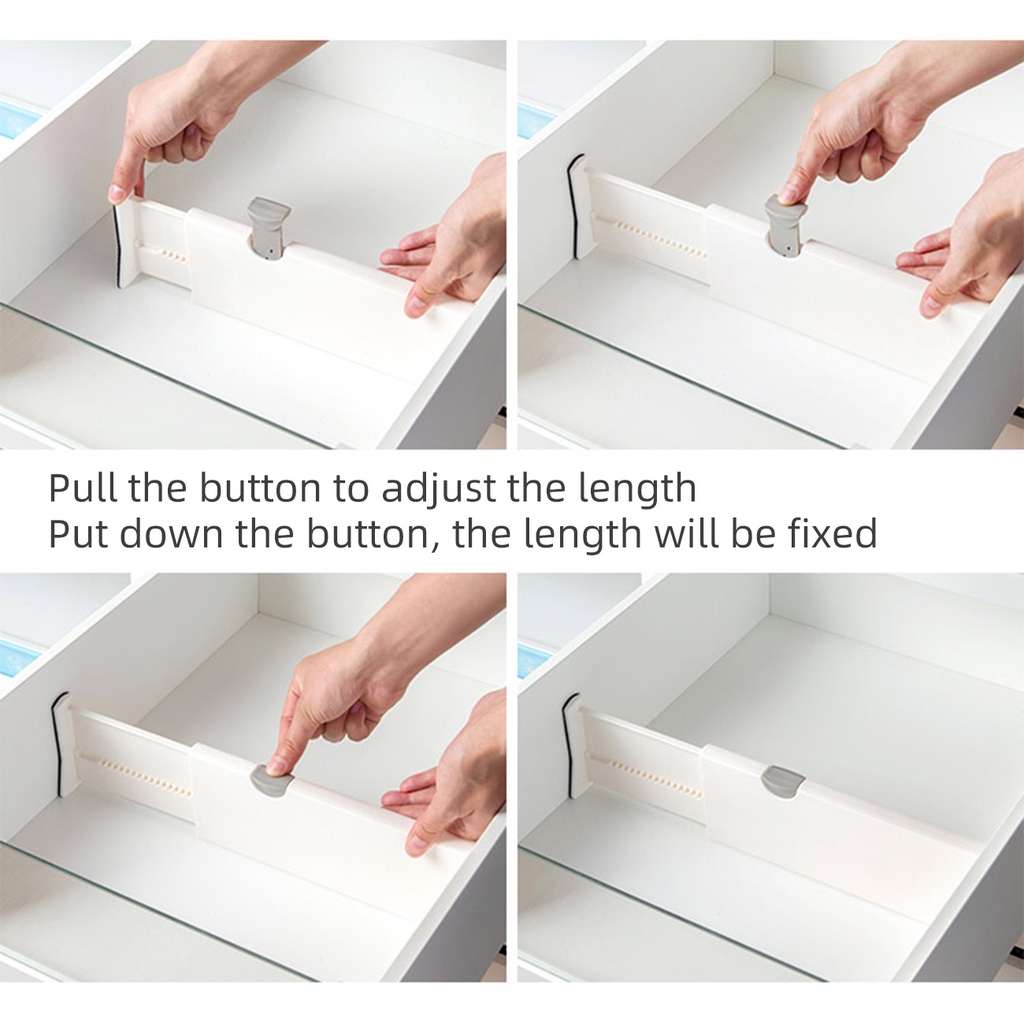 Pull the button to adjust the length
Put down the button, the length will be fixed