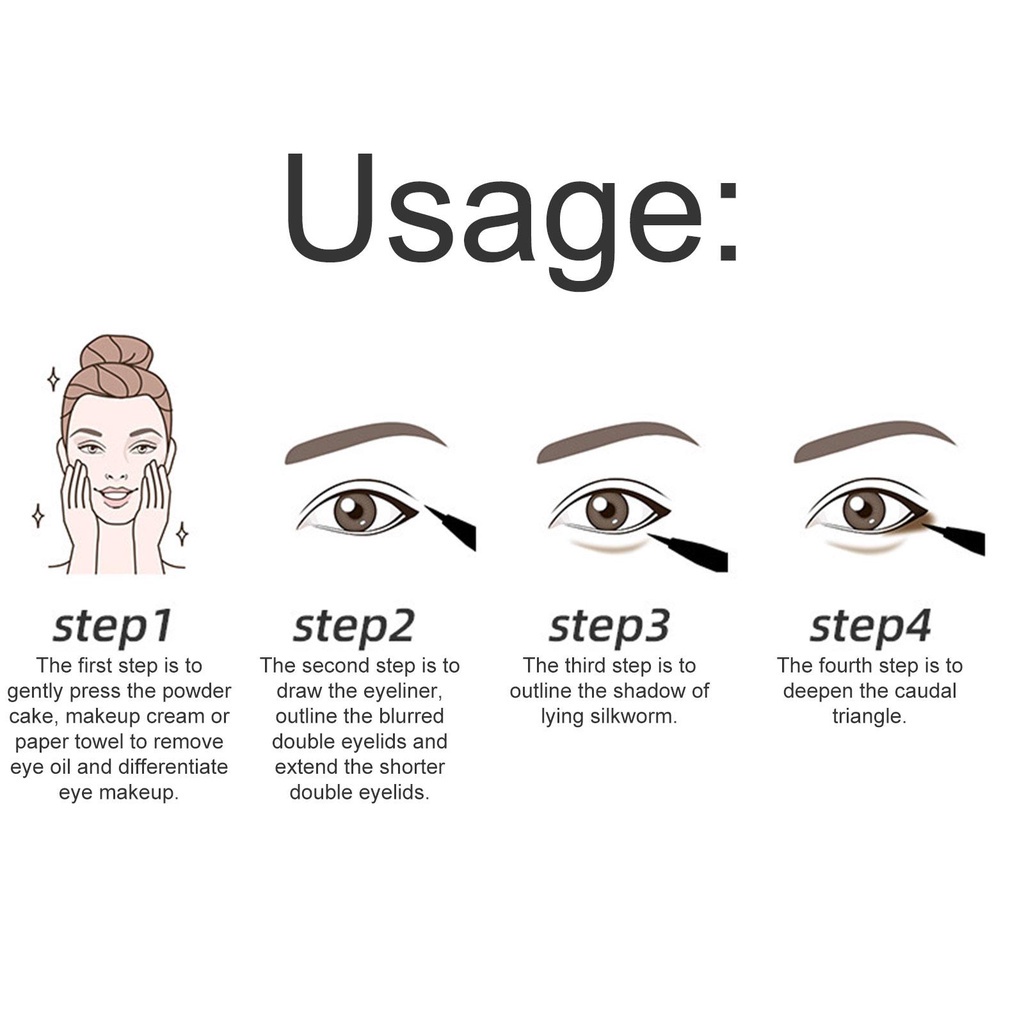 Usage:

step1
The first step is to gently press the powder cake, makeup cream or paper towel to remove eye oil and differentiate eye makeup.

step2
The second step is to draw the eyeliner, outline the blurred double eyelids and extend the shorter double eyelids.

step3
The third step is to outline the shadow of lying silkworm.

step4
The fourth step is to deepen the caudal triangle.