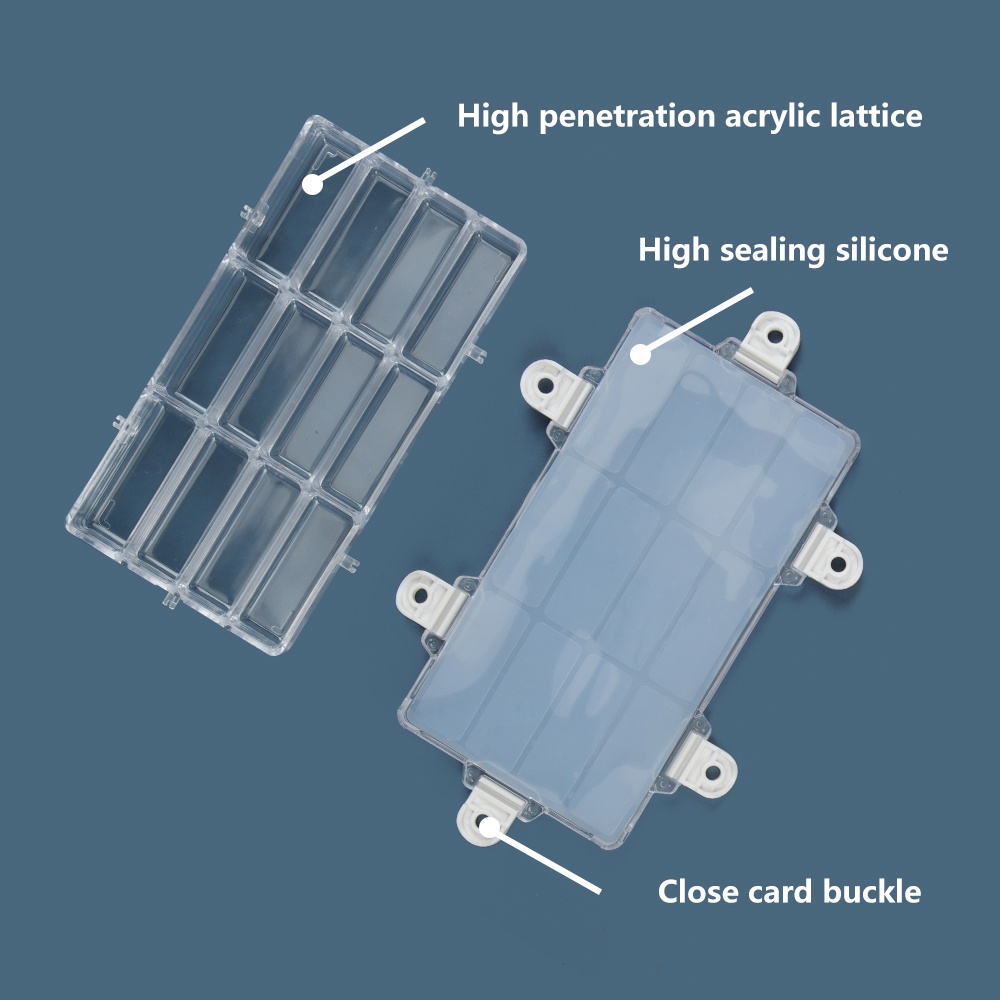 High penetration acrylic lattice

High sealing silicone

Close card buckle