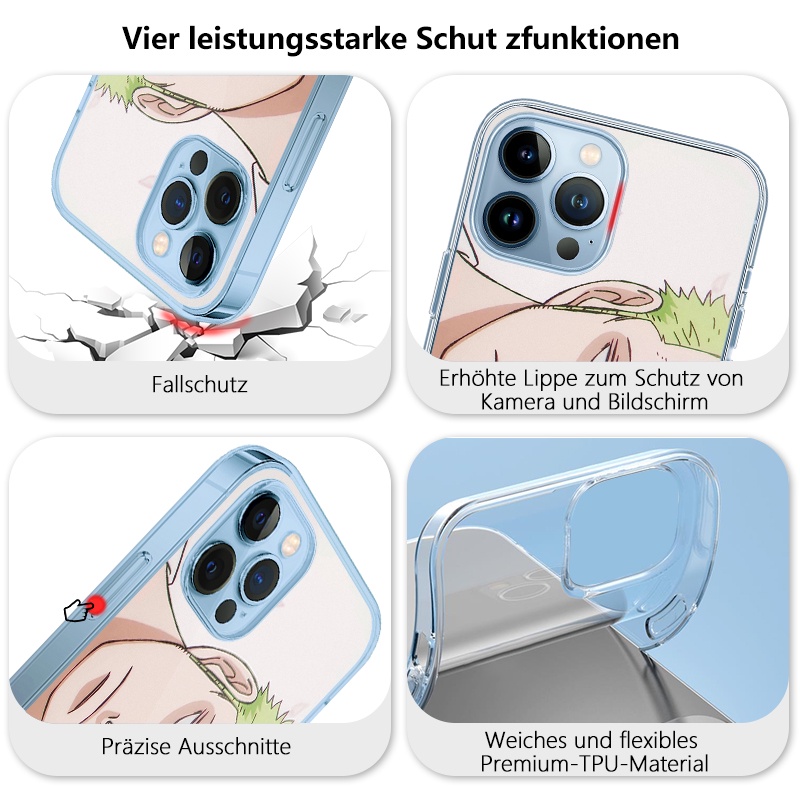 Vier leistungsstarke Schut zfunktionen

Fallschutz

Erhöhte Lippe zum Schutz von Kamera und Bildschirm

Präzise Ausschnitte

Weiches und flexibles Premium-TPU-Material