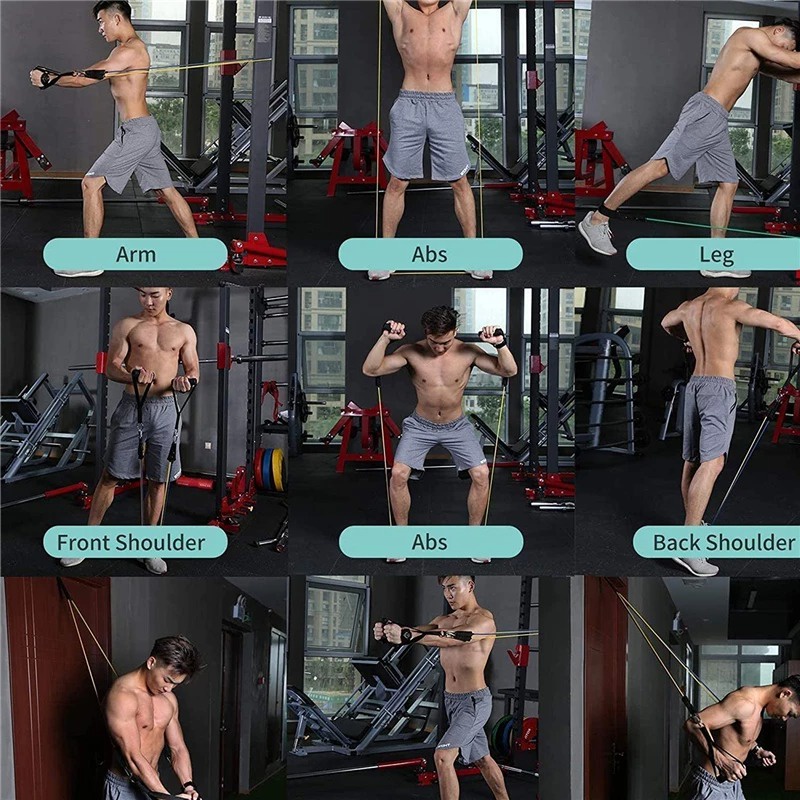 Arm

Abs

Leg

Front Shoulder

Abs

Back Shoulder