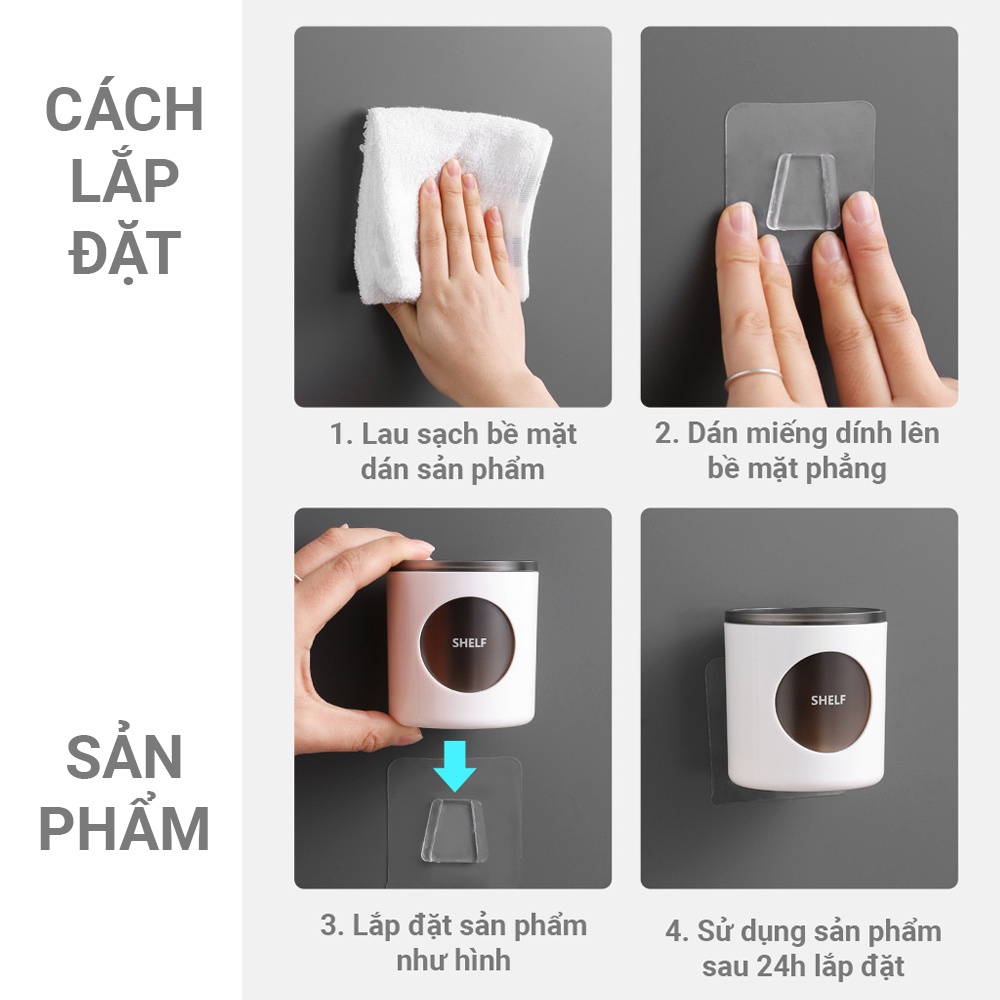 CÁCH LẮP ĐẶT

SẢN PHẨM

1. Lau sạch bề mặt dán sản phẩm

2. Dán miếng dính lên bề mặt phẳng

SHELF

3. Lắp đặt sản phẩm như hình

SHELF

4. Sử dụng sản phẩm sau 24h lắp đặt