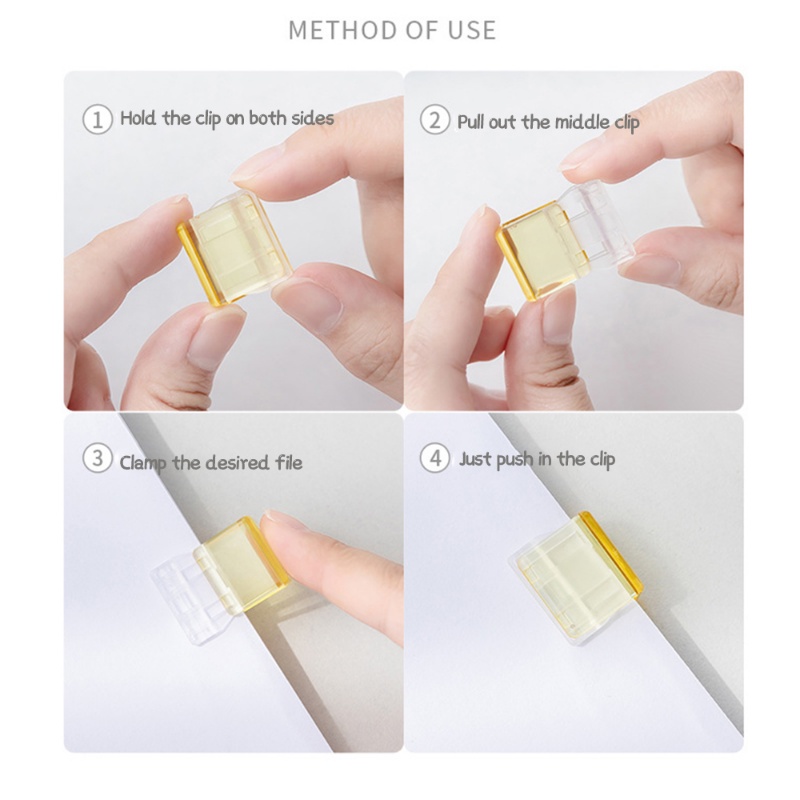 METHOD OF USE

1 Hold the clip on both sides

2 Pull out the middle clip

3 Clamp the desired file

4 Just push in the clip