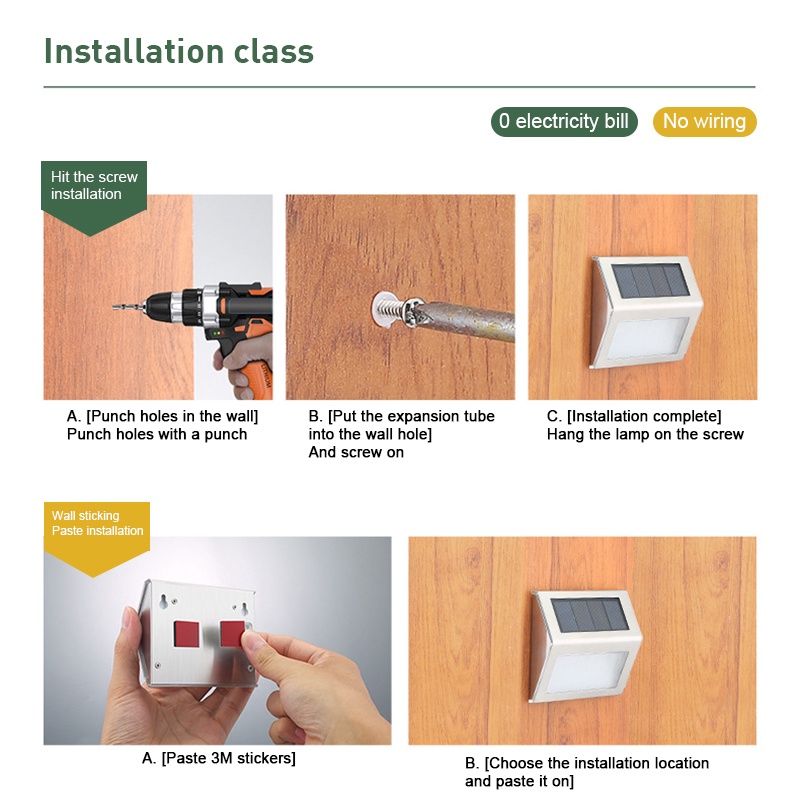 Installation class

0 electricity bill

No wiring

Hit the screw installation

A. [Punch holes in the wall]
Punch holes with a punch

B. [Put the expansion tube into the wall hole]
And screw on

C. [Installation complete]
Hang the lamp on the screw

Wall sticking
Paste installation

A. [Paste 3M stickers]

B. [Choose the installation location and paste it on]