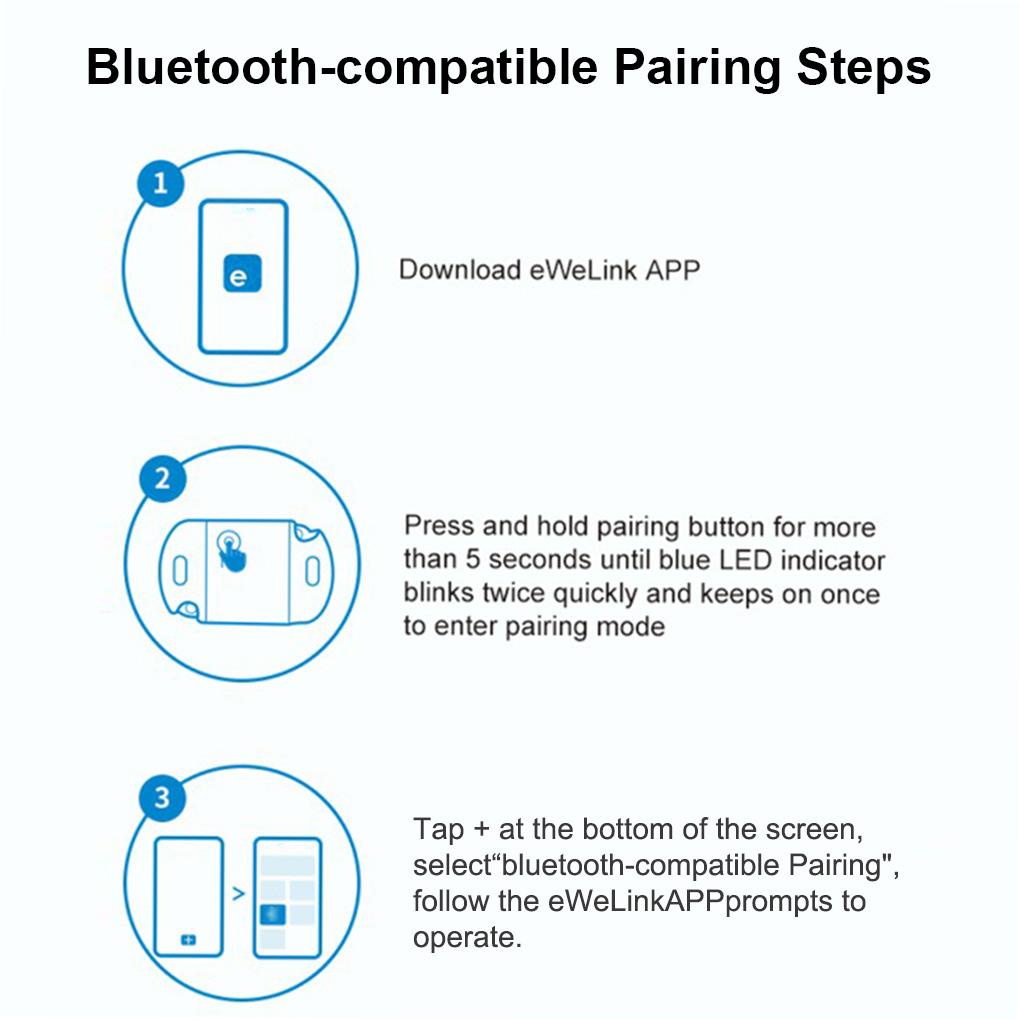 Bluetooth-compatible Pairing Steps

1

e

Download eWeLink APP

2

Press and hold pairing button for more than 5 seconds until blue LED indicator blinks twice quickly and keeps on once to enter pairing mode

3

>

Tap + at the bottom of the screen, select“bluetooth-compatible Pairing", follow the eWeLinkAPPprompts to operate.