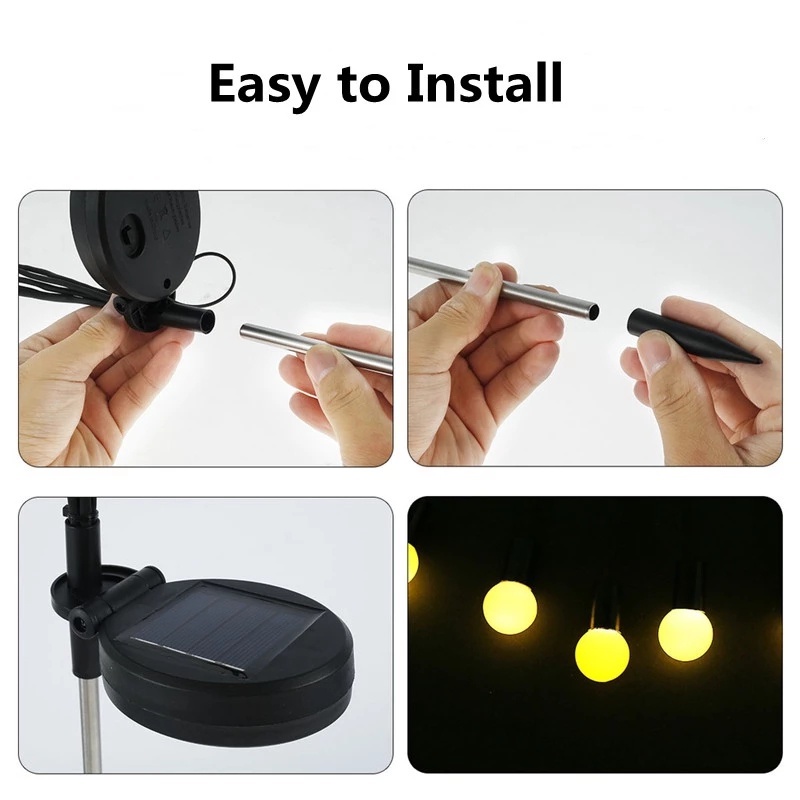 Easy to Install