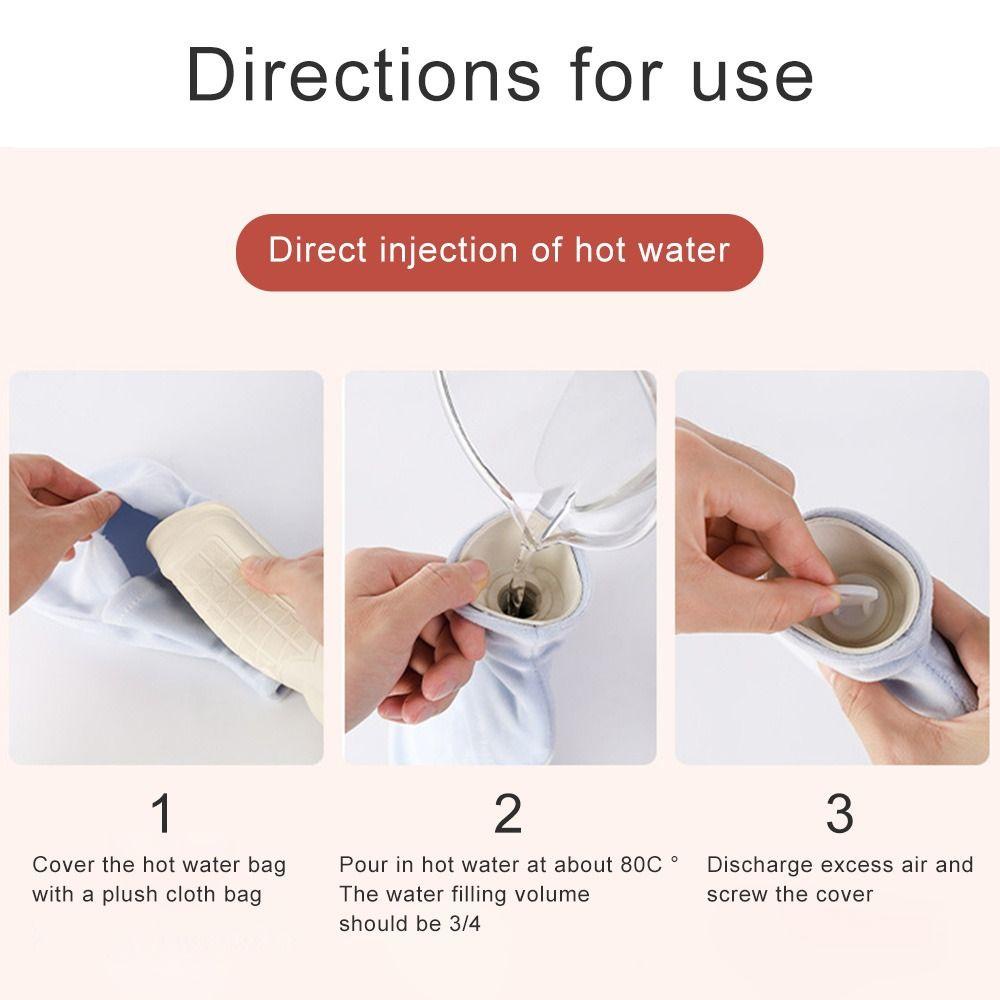 Directions for use

Direct injection of hot water

1

Cover the hot water bag with a plush cloth bag

2

Pour in hot water at about 80C ° The water filling volume should be 3/4

3

Discharge excess air and screw the cover