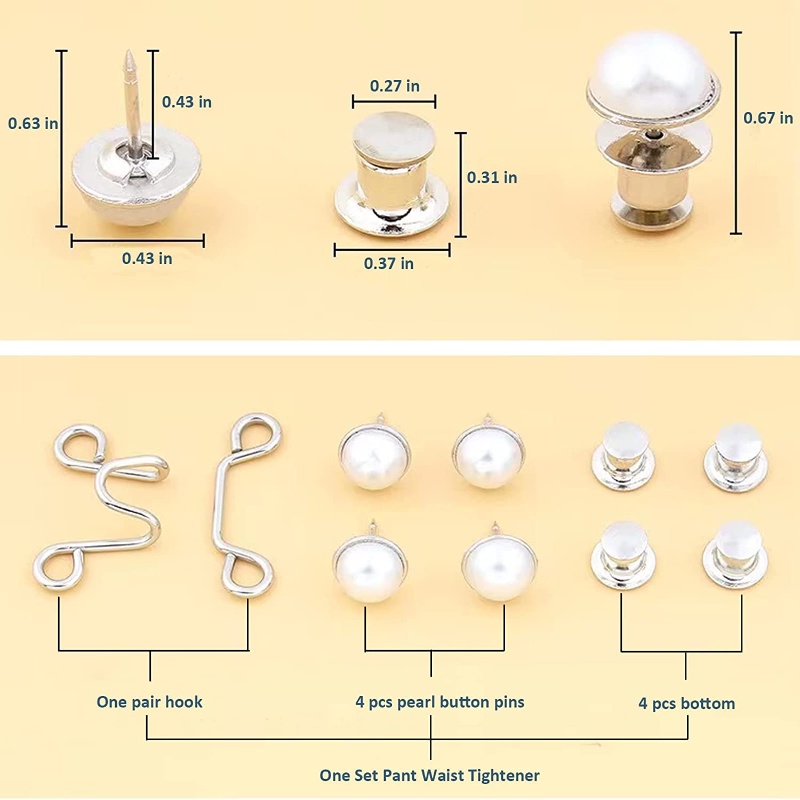 0.63 in
0.43 in
0.43 in
0.27 in
0.31 in
0.37 in
0.67 in

One pair hook
4 pcs pearl button pins
4 pcs bottom
One Set Pant Waist Tightener