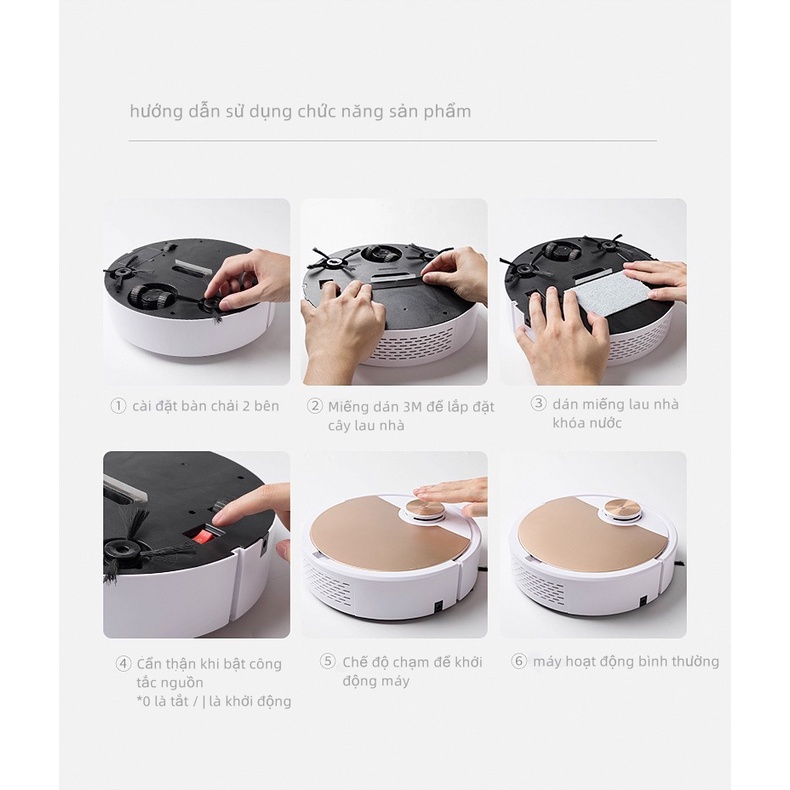 hướng dẫn sử dụng chức năng sản phẩm

① cài đặt bàn chải 2 bên

② Miếng dán 3M để lắp đặt cây lau nhà

③ dán miếng lau nhà khóa nước

④ Cẩn thận khi bật công tắc nguồn
*0 là tắt / | là khởi động

⑤ Chế độ chạm để khởi động máy

⑥ máy hoạt động bình thường