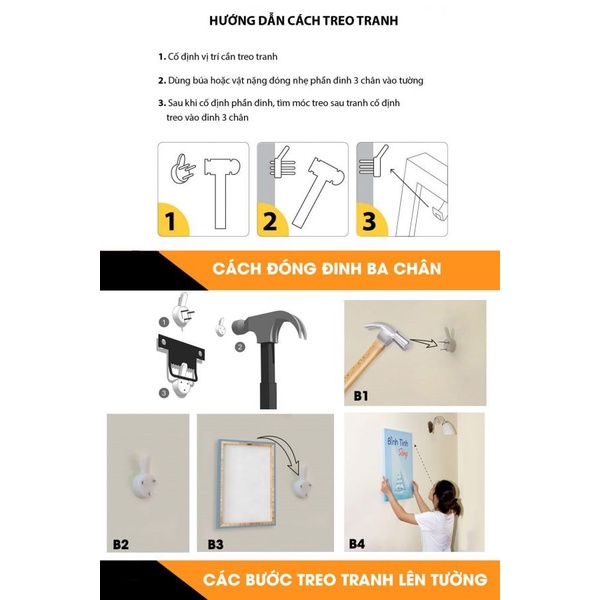 HƯỚNG DẪN CÁCH TREO TRANH

1. Cố định vị trí cần treo tranh

2. Dùng búa hoặc vật nặng đóng nhẹ phần đinh 3 chân vào tường

3. Sau khi cố định phần đinh, tìm móc treo sau tranh cố định treo vào đinh 3 chân

1

2

3

CÁCH ĐÓNG ĐINH BA CHÂN

1

2

3

B1

B2

B3

Bình Tĩnh Sống

B4

CÁC BƯỚC TREO TRANH LÊN TƯỜNG