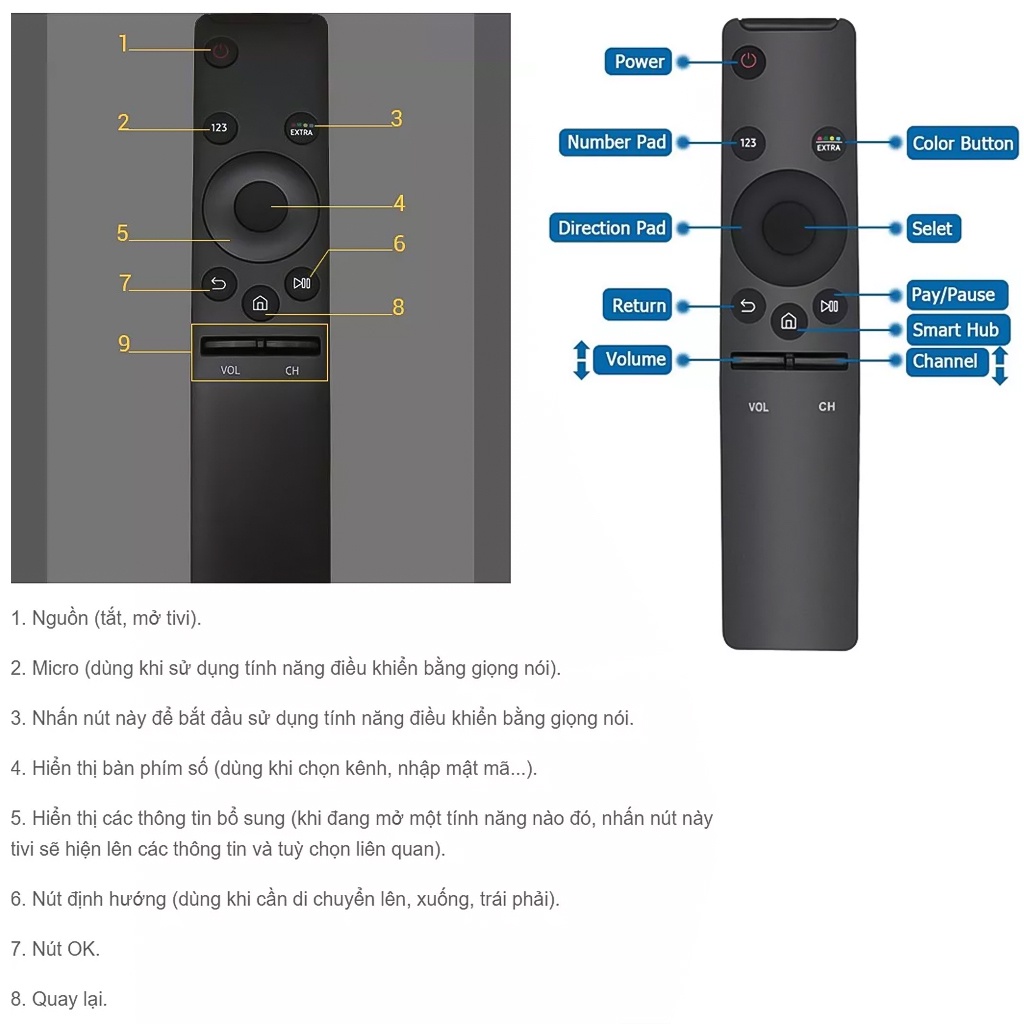 1
2
123
EXTRA
3
4
5
6
7
8
9
VOL
CH

Power
Number Pad
123
EXTRA
Color Button
Direction Pad
Selet
Return
Pay/Pause
Smart Hub
Volume
Channel
VOL
CH

1. Nguồn (tắt, mở tivi).

2. Micro (dùng khi sử dụng tính năng điều khiển bằng giọng nói).

3. Nhấn nút này để bắt đầu sử dụng tính năng điều khiển bằng giọng nói.

4. Hiển thị bàn phím số (dùng khi chọn kênh, nhập mật mã...).

5. Hiển thị các thông tin bổ sung (khi đang mở một tính năng nào đó, nhấn nút này tivi sẽ hiện lên các thông tin và tuỳ chọn liên quan).

6. Nút định hướng (dùng khi cần di chuyển lên, xuống, trái phải).

7. Nút OK.

8. Quay lại.