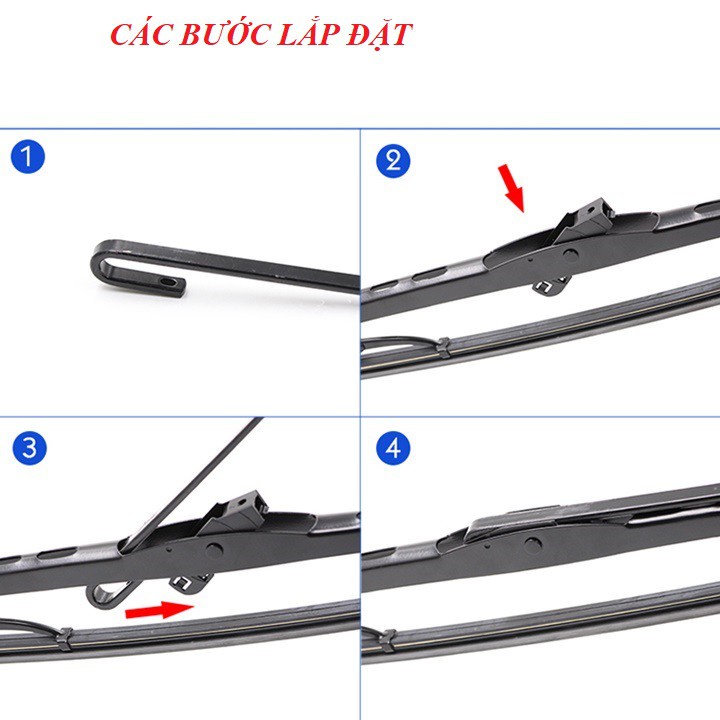 CÁC BƯỚC LẮP ĐẶT

1

2

3

4