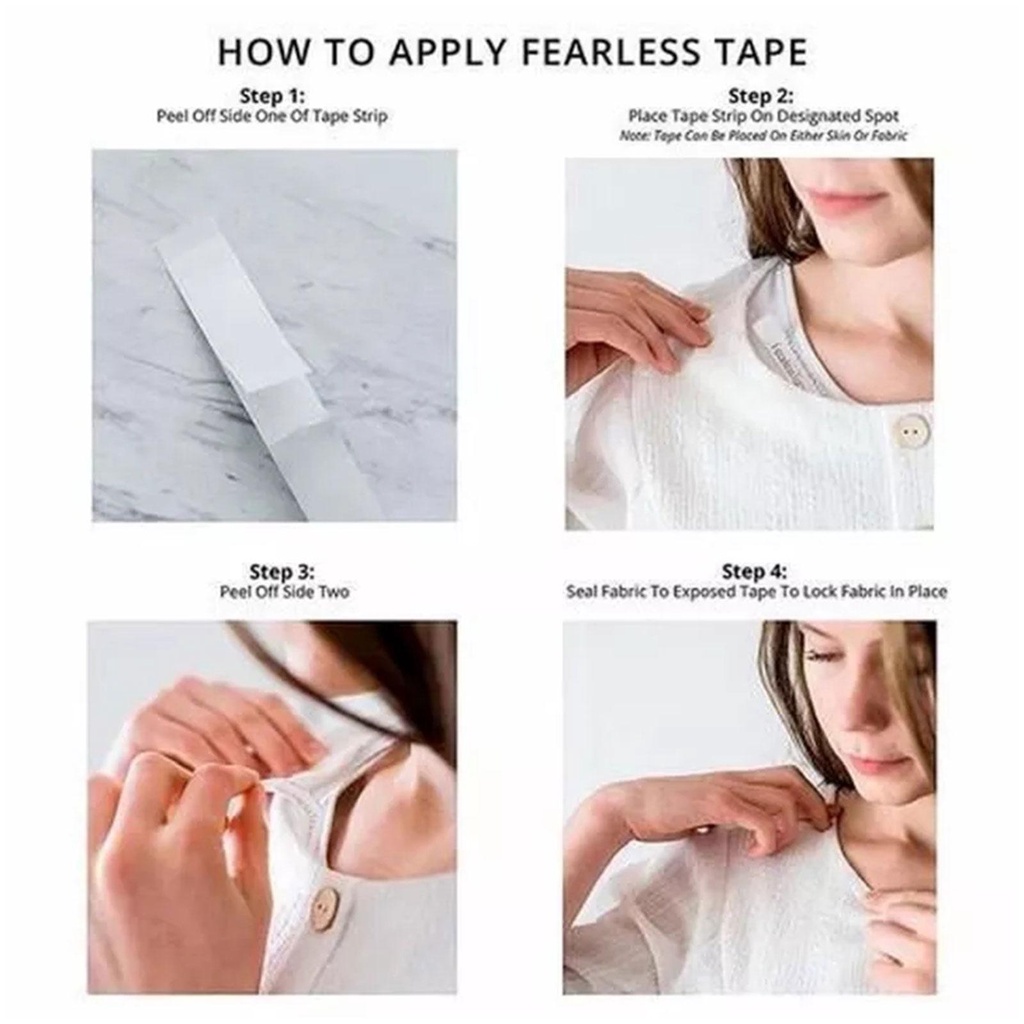 HOW TO APPLY FEARLESS TAPE

Step 1:
Peel Off Side One Of Tape Strip

Step 2:
Place Tape Strip On Designated Spot
Note: Tape Can Be Placed On Either Skin Or Fabric

Step 3:
Peel Off Side Two

Step 4:
Seal Fabric To Exposed Tape To Lock Fabric In Place