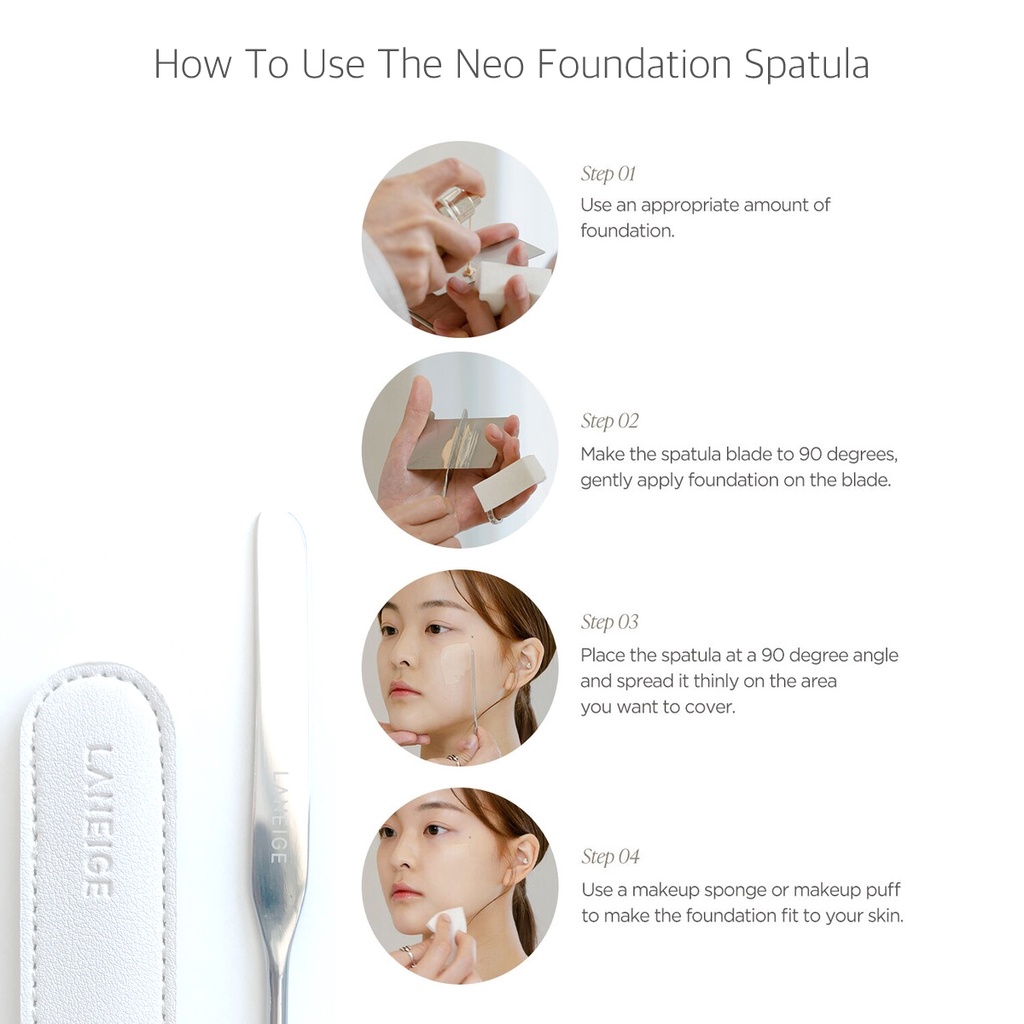 How To Use The Neo Foundation Spatula

Step 01
Use an appropriate amount of foundation.

Step 02
Make the spatula blade to 90 degrees, gently apply foundation on the blade.

Step 03
Place the spatula at a 90 degree angle and spread it thinly on the area you want to cover.

Step 04
Use a makeup sponge or makeup puff to make the foundation fit to your skin.

LANEIGE

LANEIGE